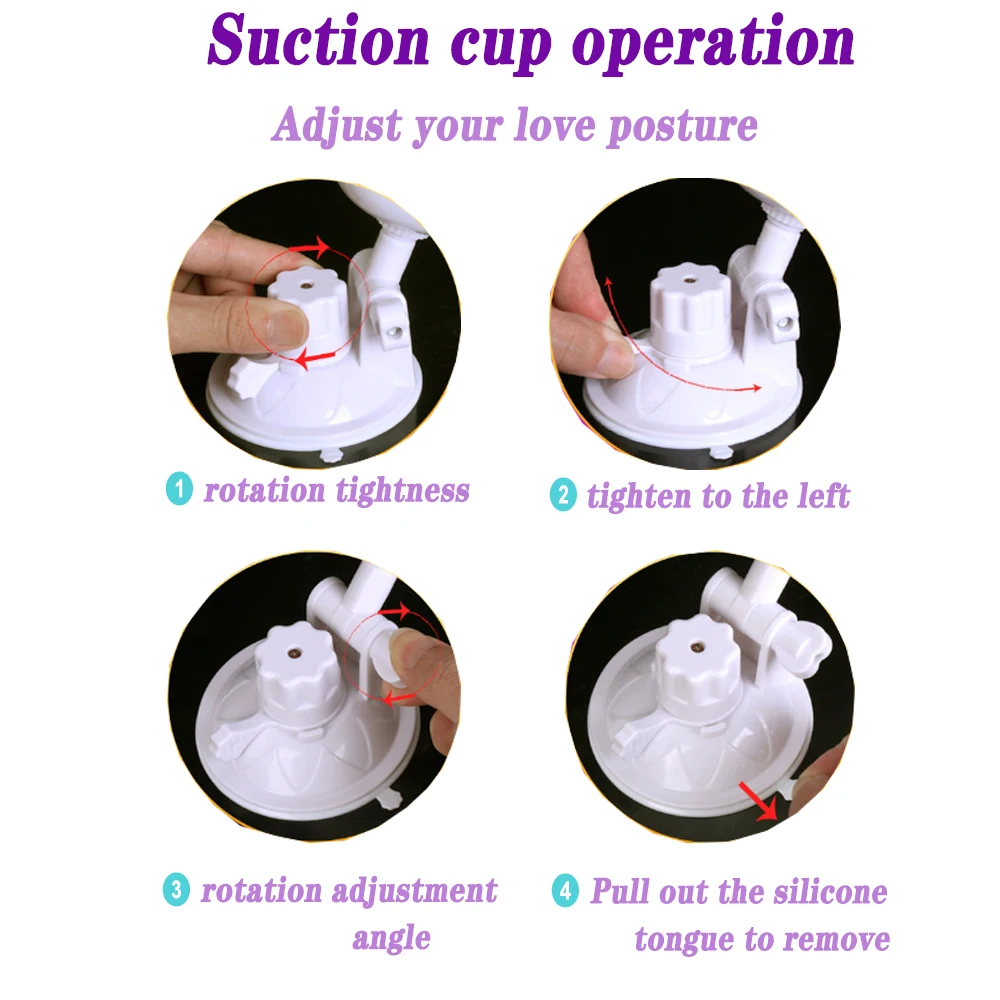 Suction cup operation

Adjust your love posture

1 rotation tightness

2 tighten to the left

3 rotation adjustment angle

4 Pull out the silicone tongue to remove