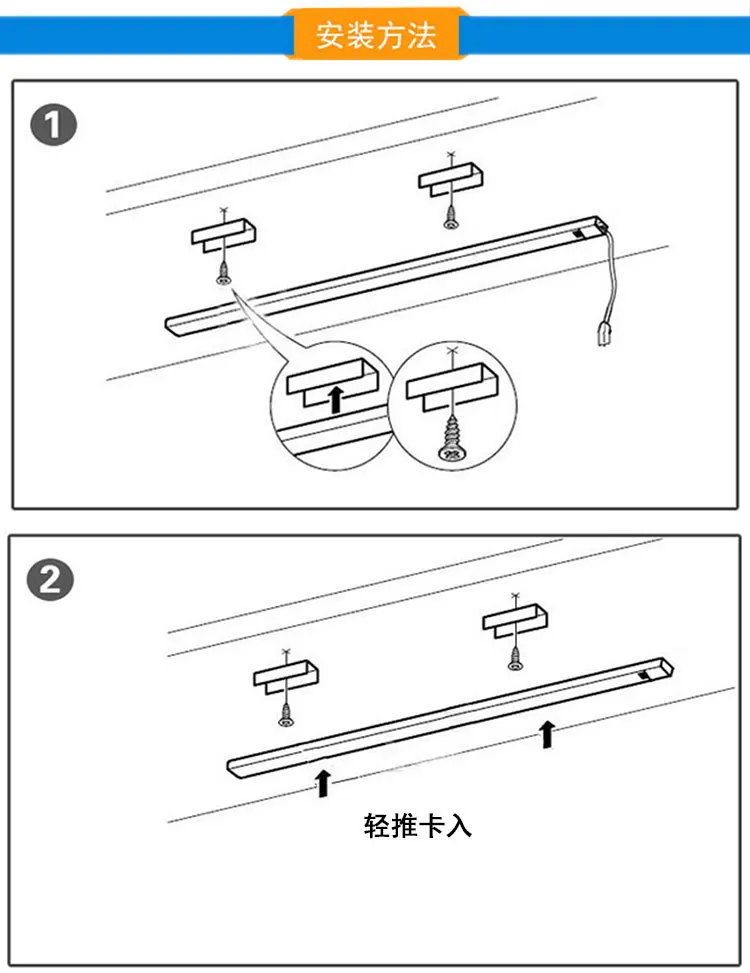 安装方法

1

2

轻推卡入