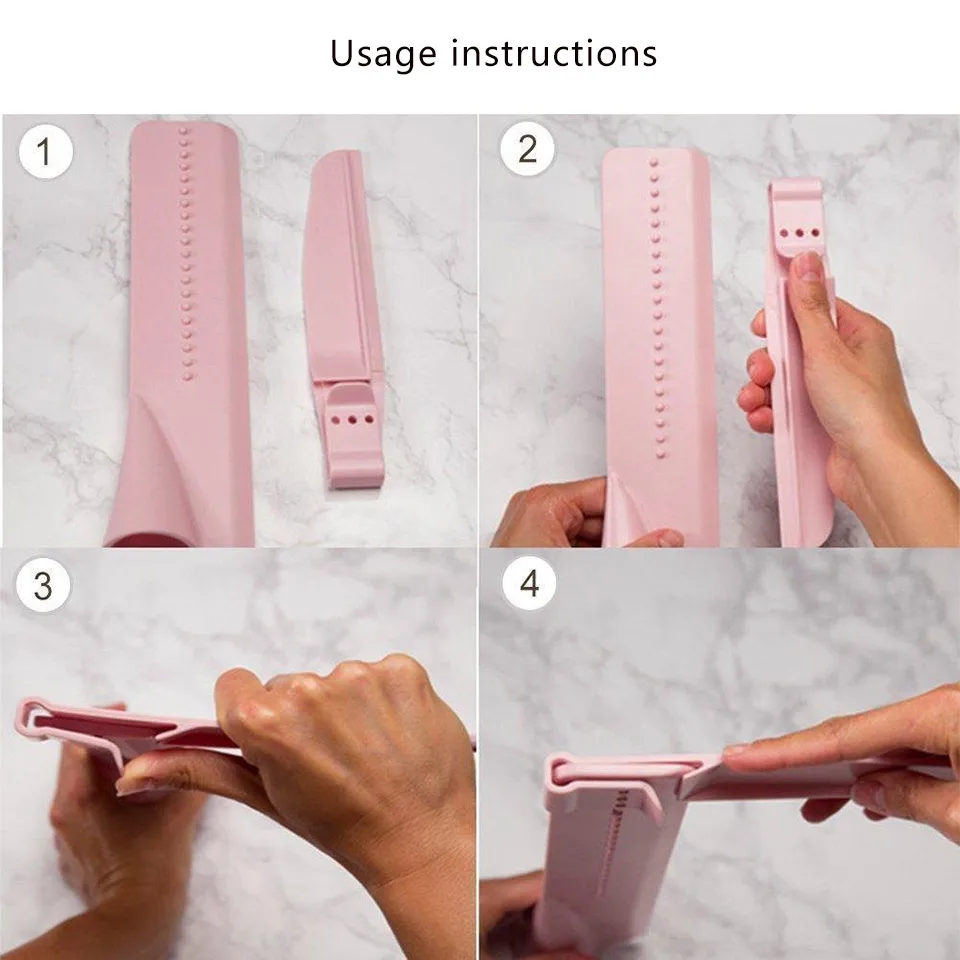 Usage instructions

1

2

3

4