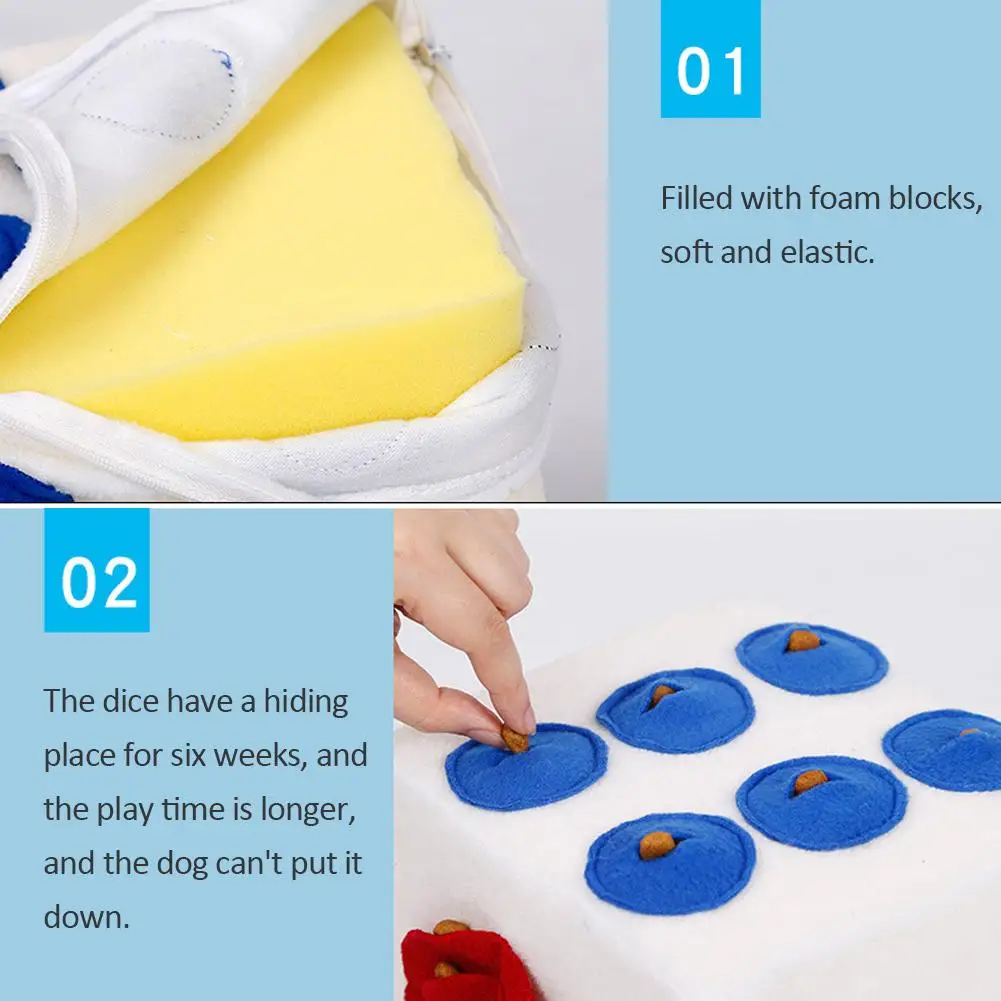 01

Filled with foam blocks, soft and elastic.

02

The dice have a hiding place for six weeks, and the play time is longer, and the dog can't put it down.