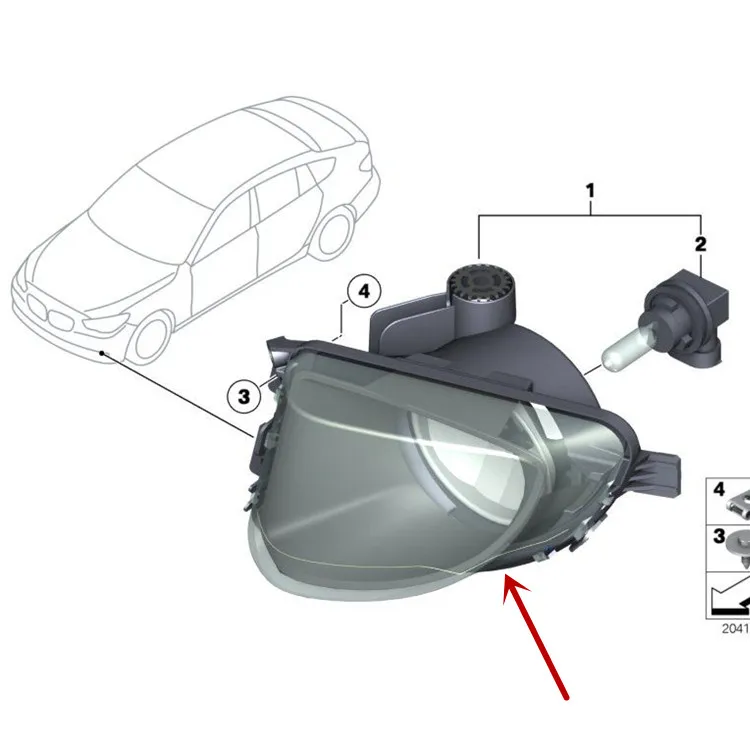 1
2
4
3
4
3
2041