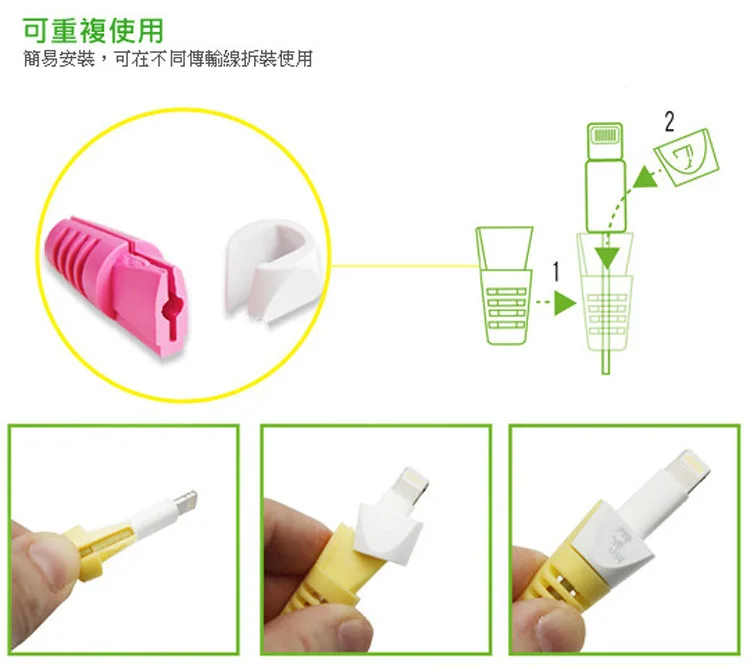 可重複使用
簡易安裝，可在不同傳輸線拆裝使用

2

1