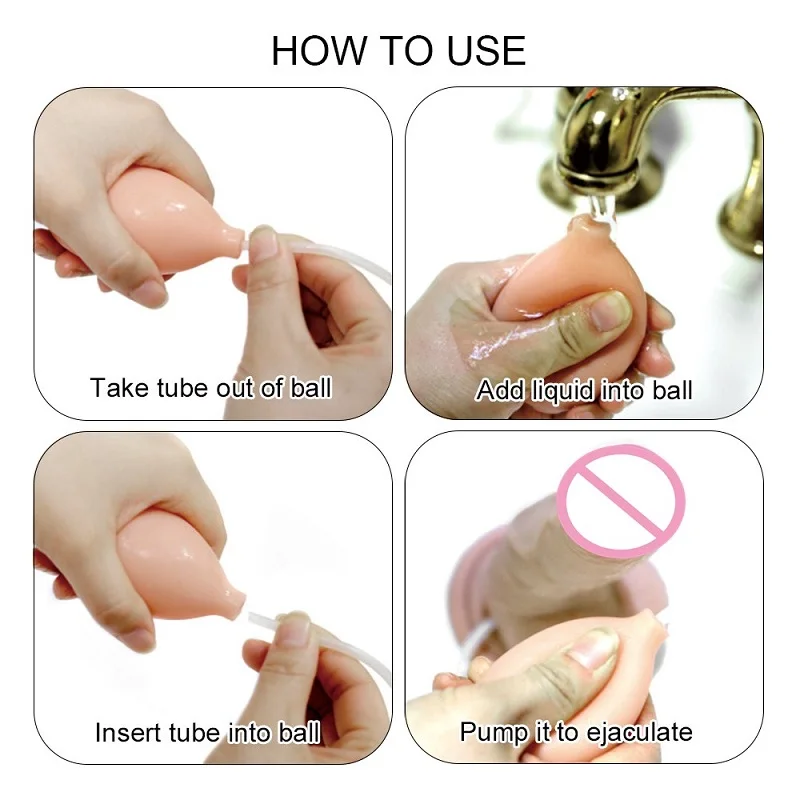 HOW TO USE

Take tube out of ball

Add liquid into ball

Insert tube into ball

Pump it to ejaculate