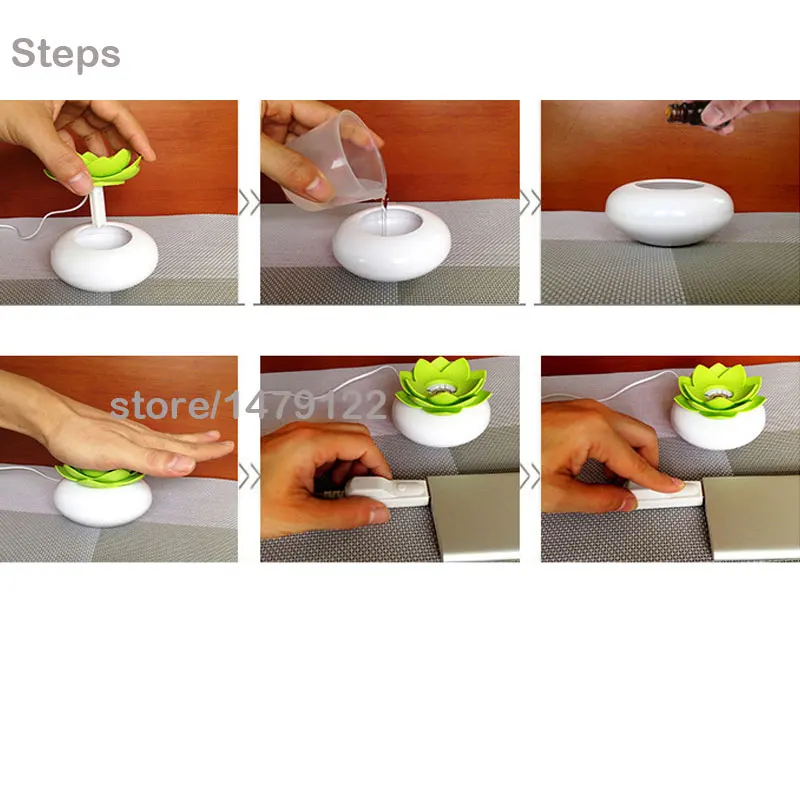 Steps

store/1479122