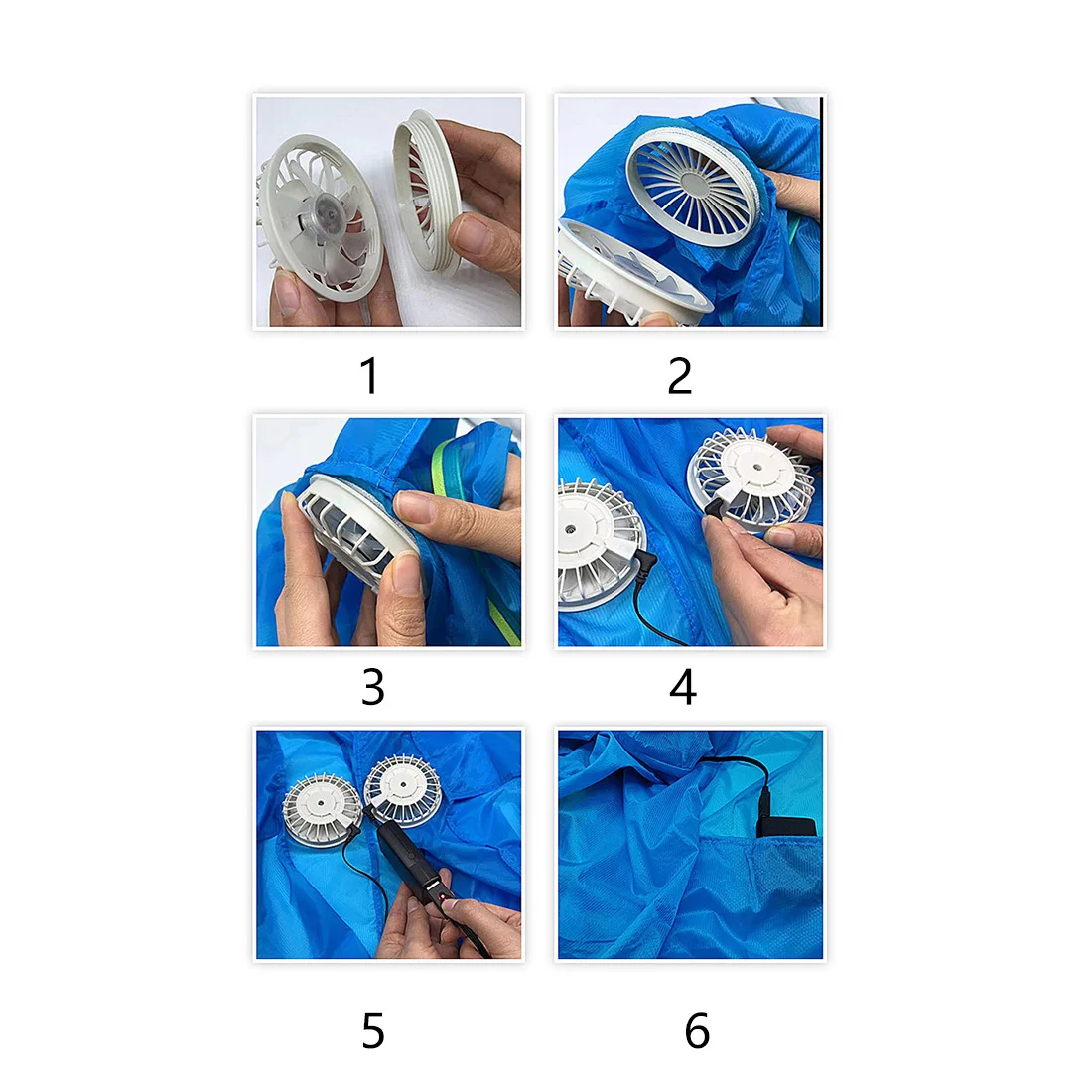 1

2

3

4

5

6