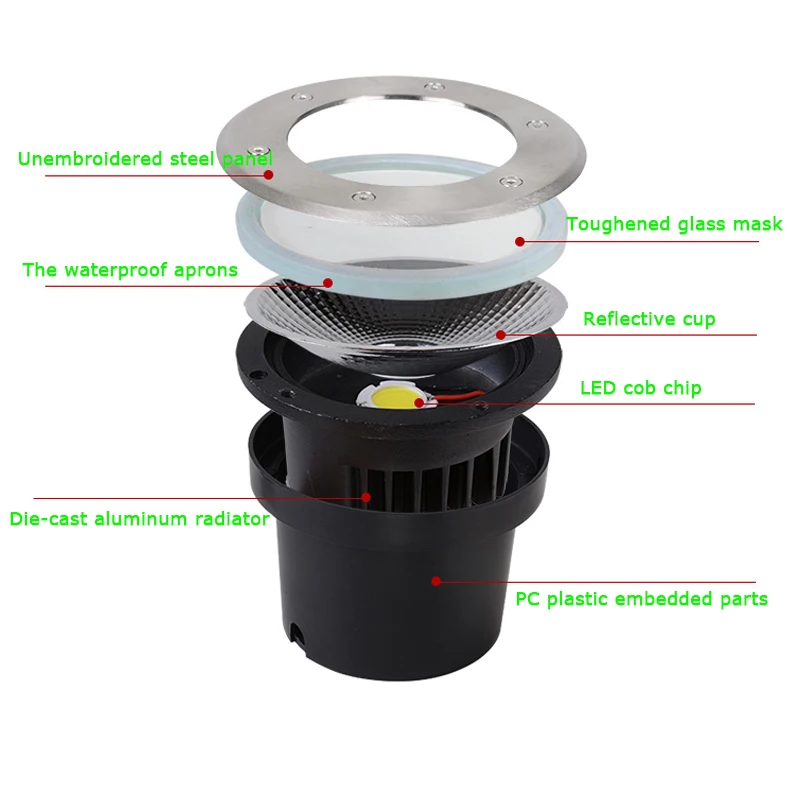 Unembroidered steel panel

Toughened glass mask

The waterproof aprons

Reflective cup

LED cob chip

Die-cast aluminum radiator

PC plastic embedded parts