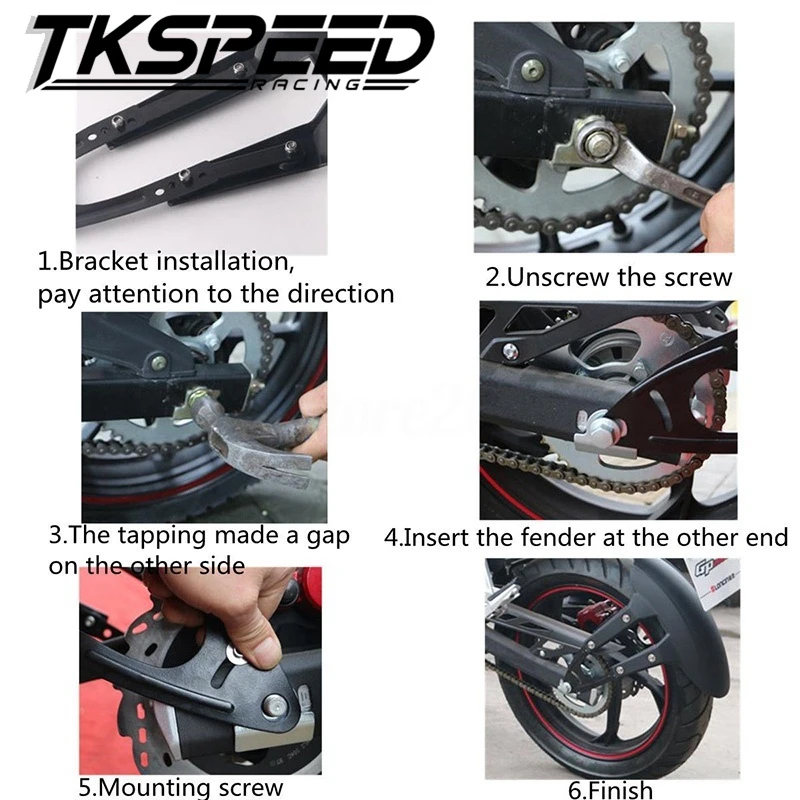 TKSPEED
RACING

1.Bracket installation, pay attention to the direction

2.Unscrew the screw

3.The tapping made a gap on the other side

4.Insert the fender at the other end

5.Mounting screw

6.Finish