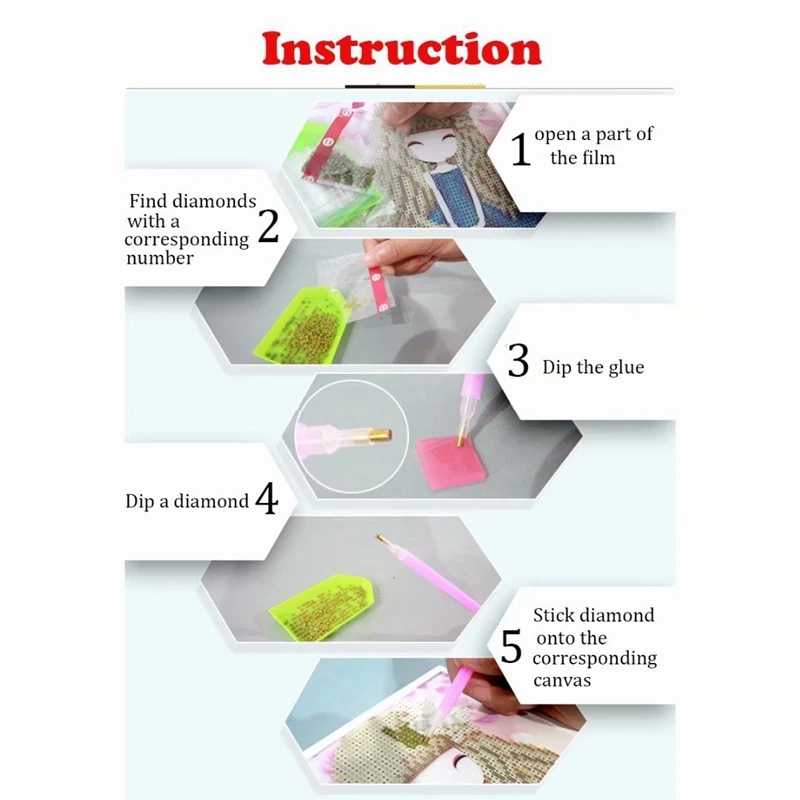 Instruction

1 open a part of the film

Find diamonds with a corresponding number 2

3 Dip the glue

Dip a diamond 4

5 Stick diamond onto the corresponding canvas