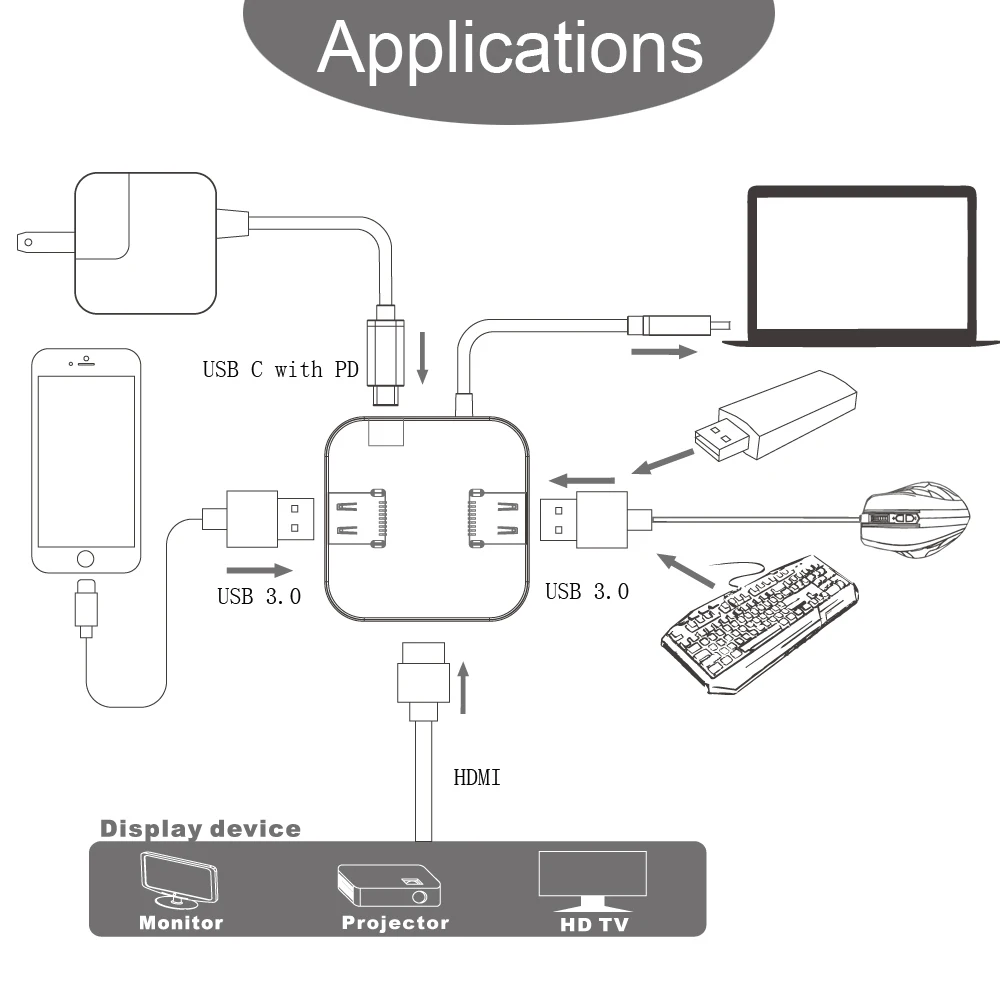 Applications

USB C with PD

USB 3.0

USB 3.0

HDMI

Display device

Monitor

Projector

HD TV