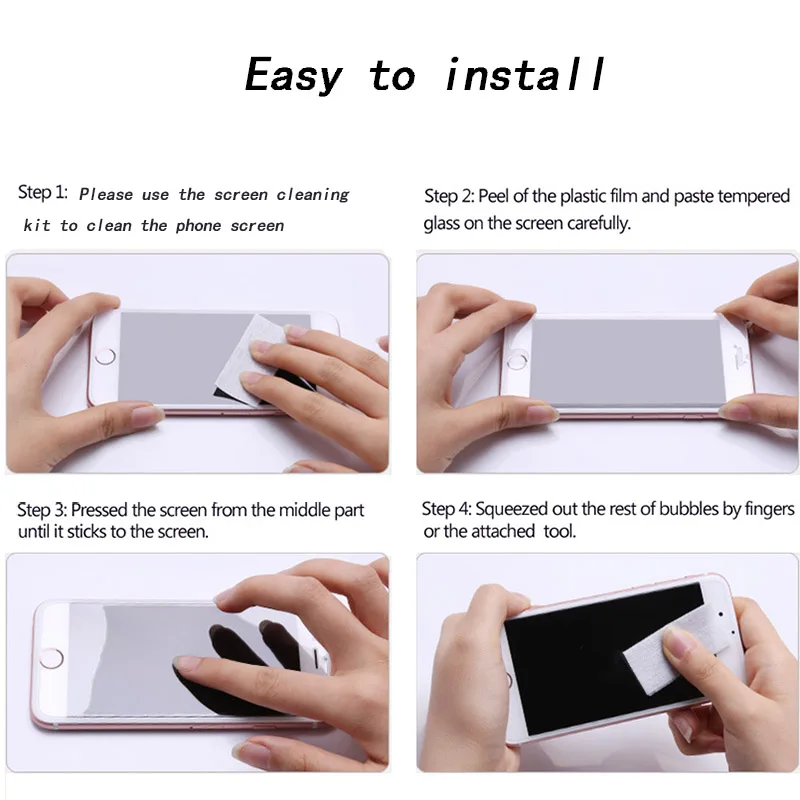 Easy to install

Step 1: Please use the screen cleaning kit to clean the phone screen

Step 2: Peel of the plastic film and paste tempered glass on the screen carefully.

Step 3: Pressed the screen from the middle part until it sticks to the screen.

Step 4: Squeezed out the rest of bubbles by fingers or the attached tool.