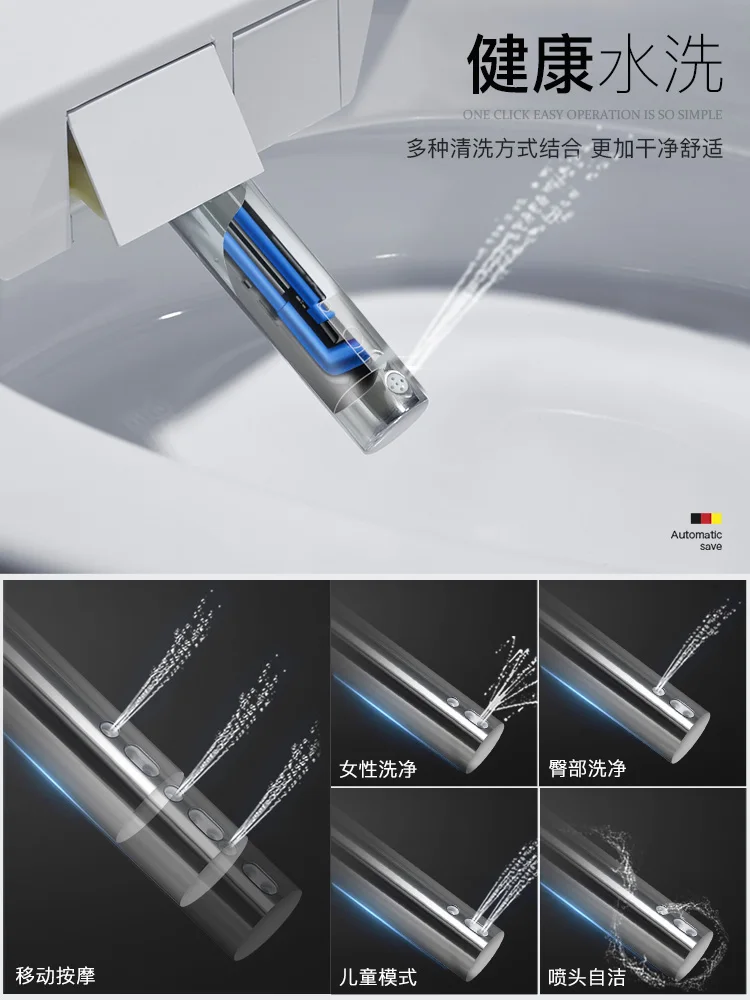 健康水洗
ONE CLICK EASY OPERATION IS SO SIMPLE
多种清洗方式结合 更加干净舒适

Automatic save

移动按摩

女性洗净

臀部洗净

儿童模式

喷头自洁