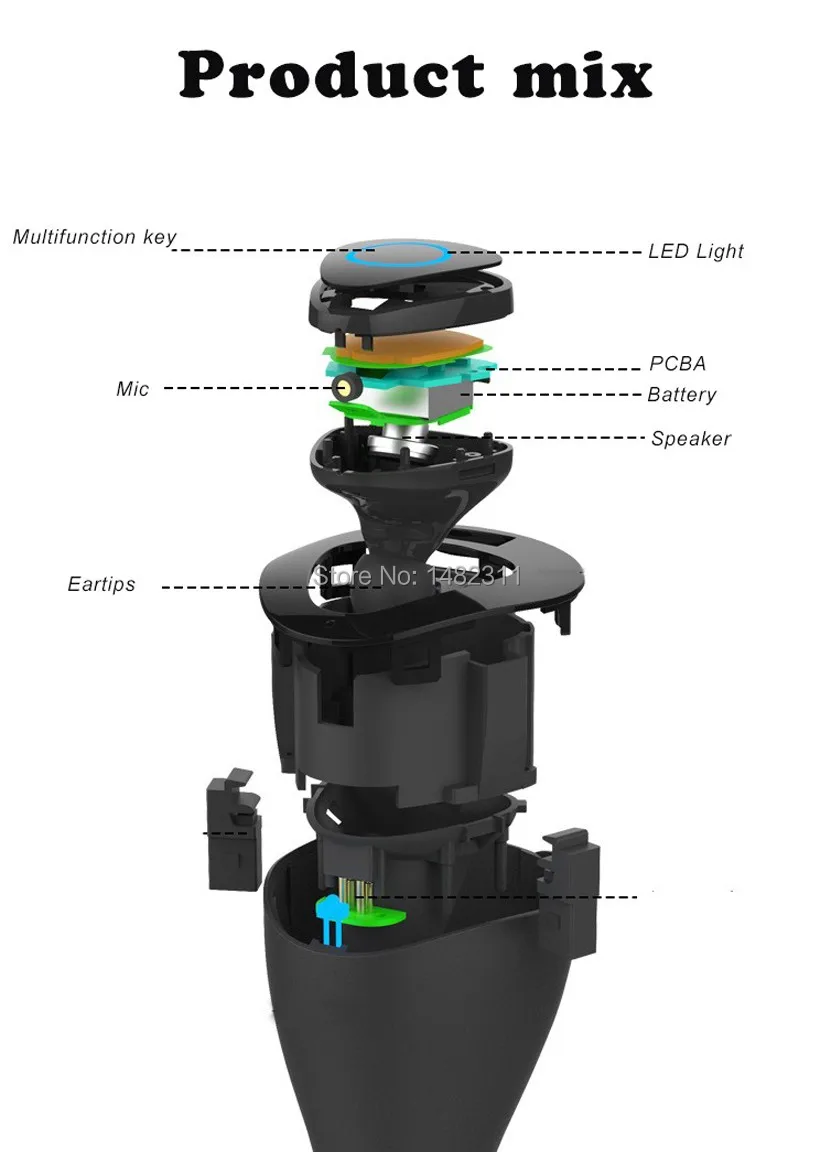 Product mix

Multifunction key

LED Light

PCBA

Mic

Battery

Speaker

Eartips

Store No: 1482311