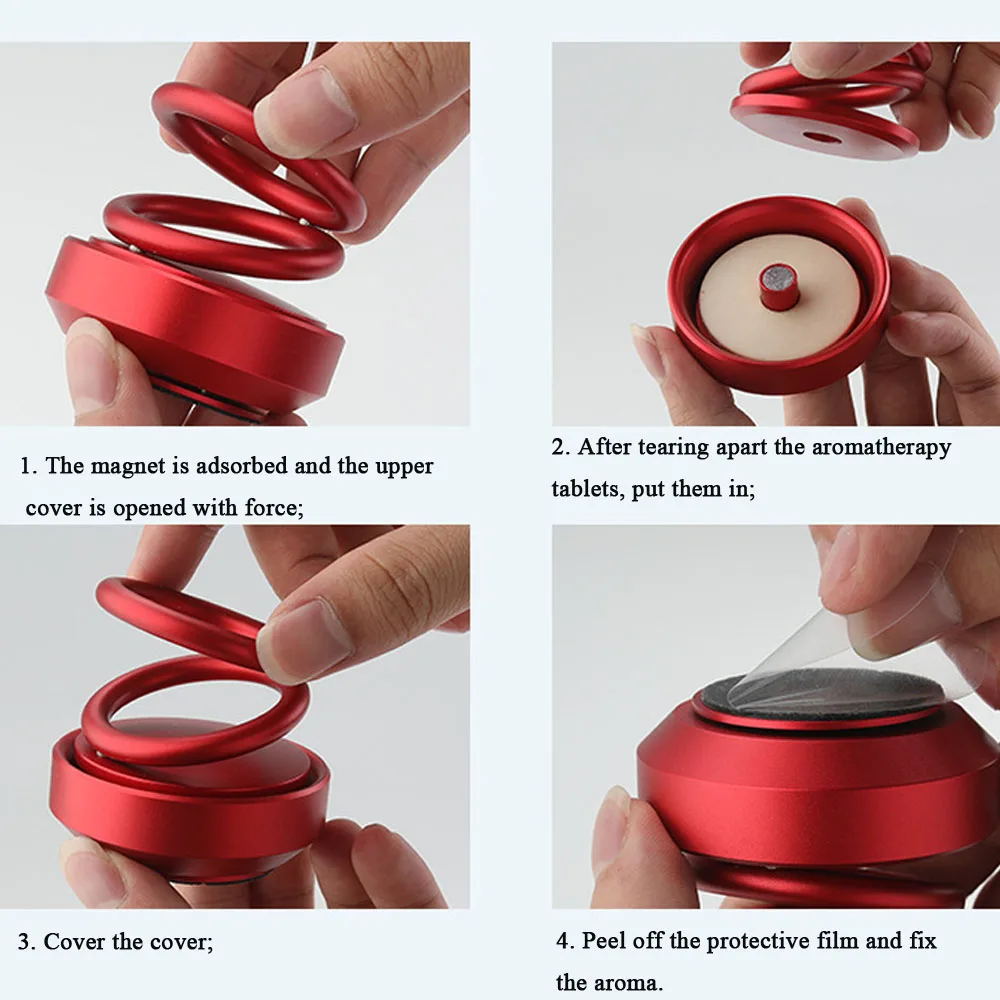 1. The magnet is adsorbed and the upper cover is opened with force;

2. After tearing apart the aromatherapy tablets, put them in;

3. Cover the cover;

4. Peel off the protective film and fix the aroma.