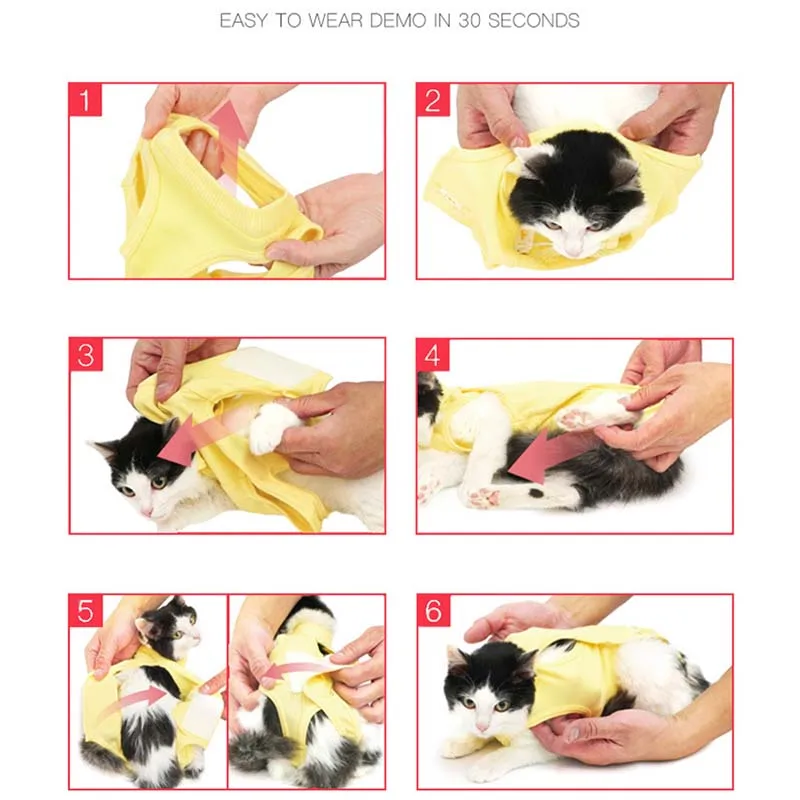 EASY TO WEAR DEMO IN 30 SECONDS

1

2

3

4

5

6