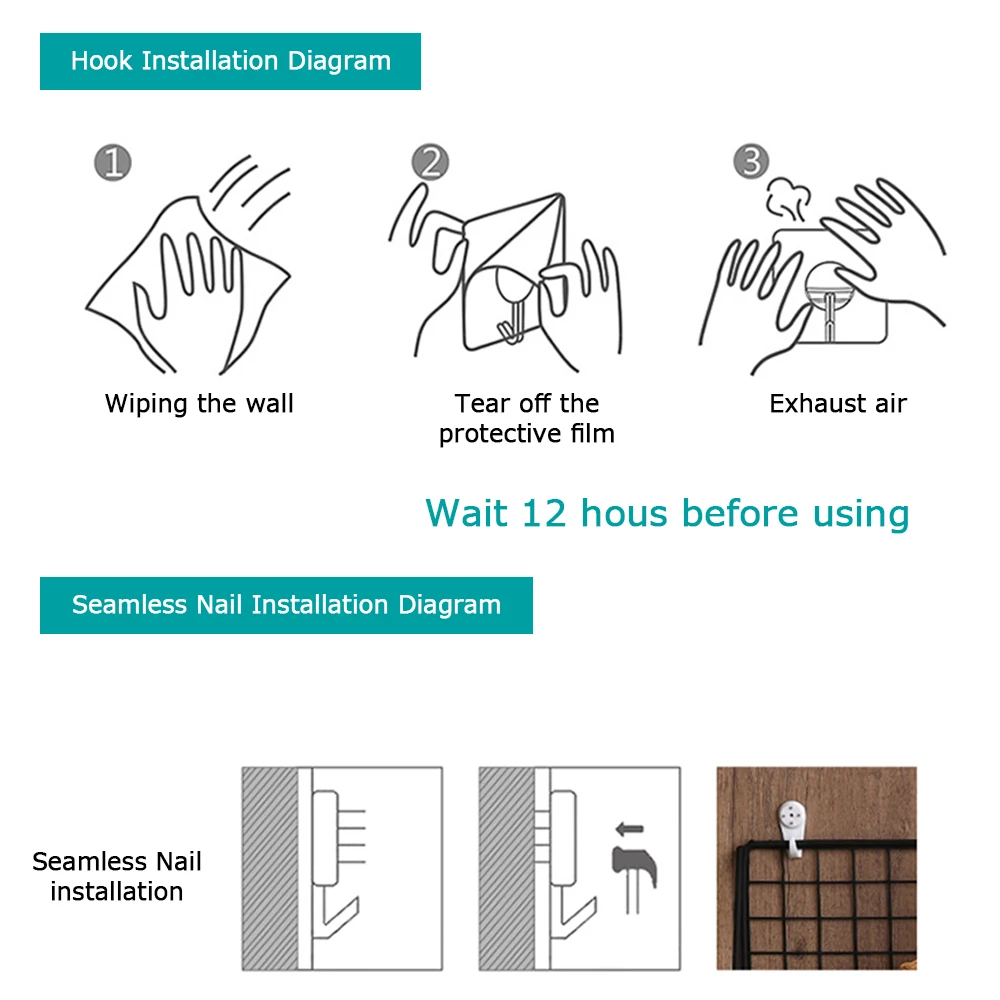 Hook Installation Diagram

1

Wiping the wall

2

Tear off the protective film

3

Exhaust air

Wait 12 hous before using

Seamless Nail Installation Diagram

Seamless Nail installation