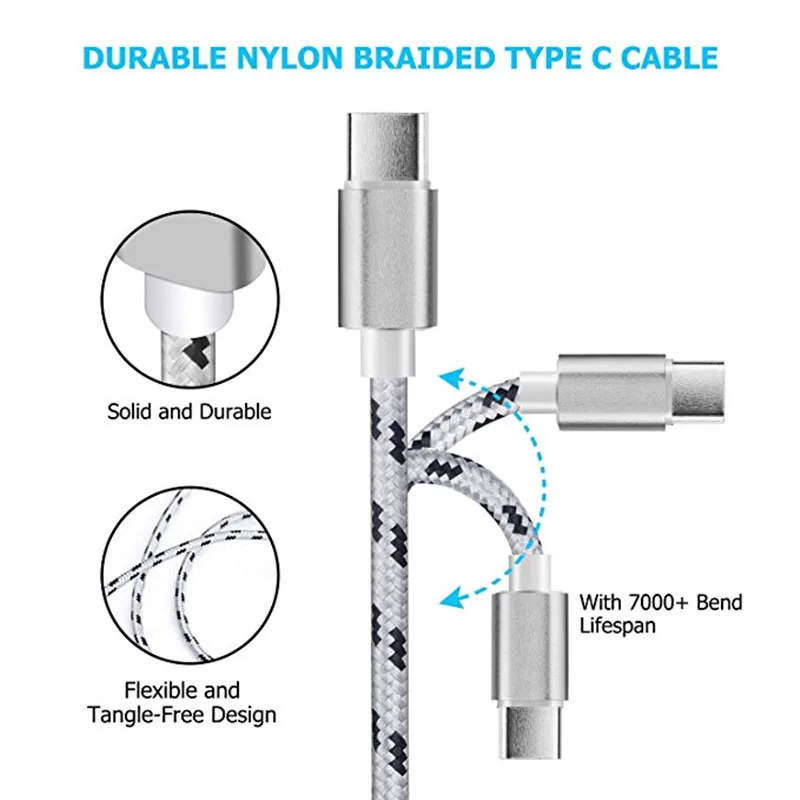 DURABLE NYLON BRAIDED TYPE C CABLE

Solid and Durable

Flexible and Tangle-Free Design

With 7000+ Bend Lifespan