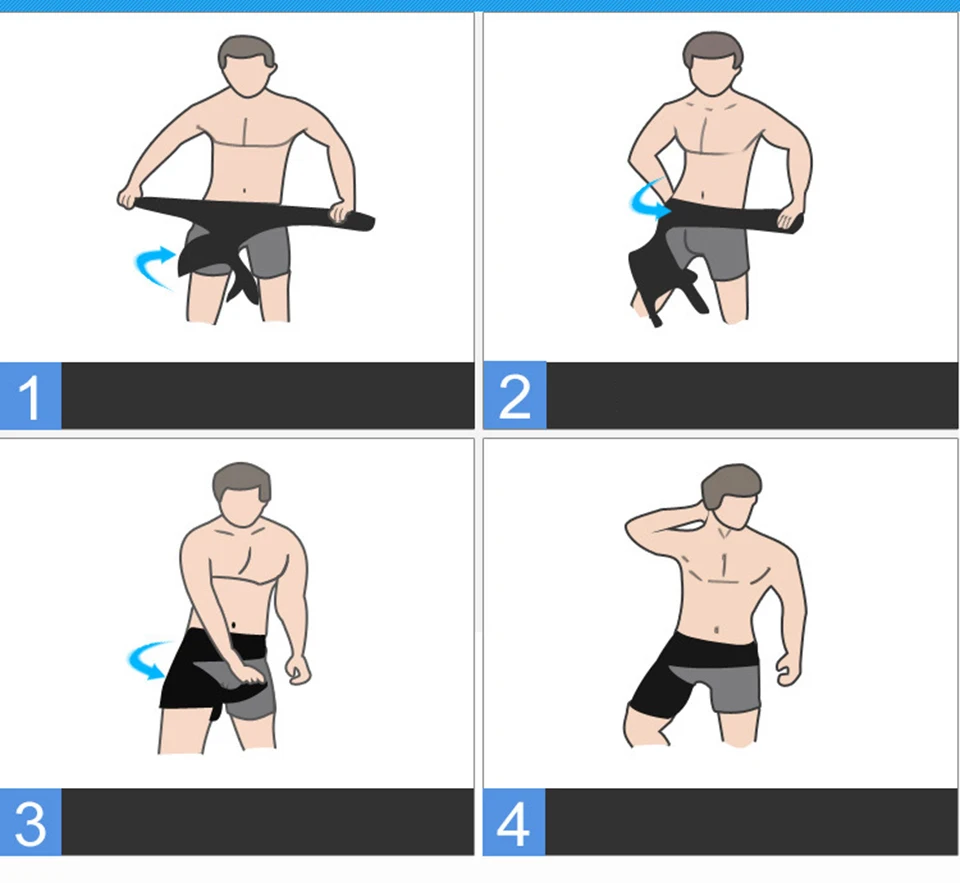 1

2

3

4