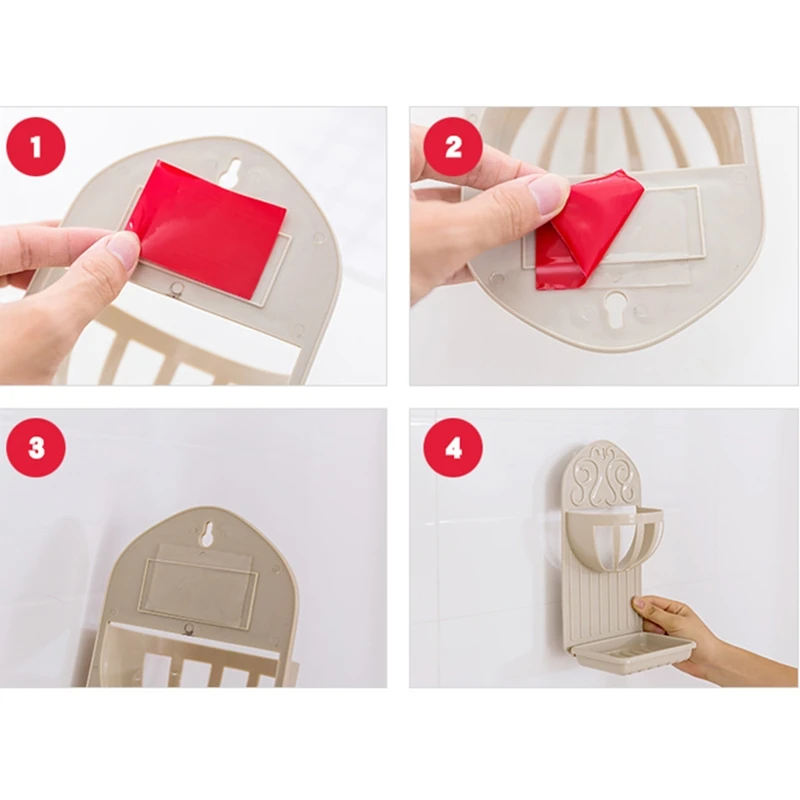 1

2

3

4