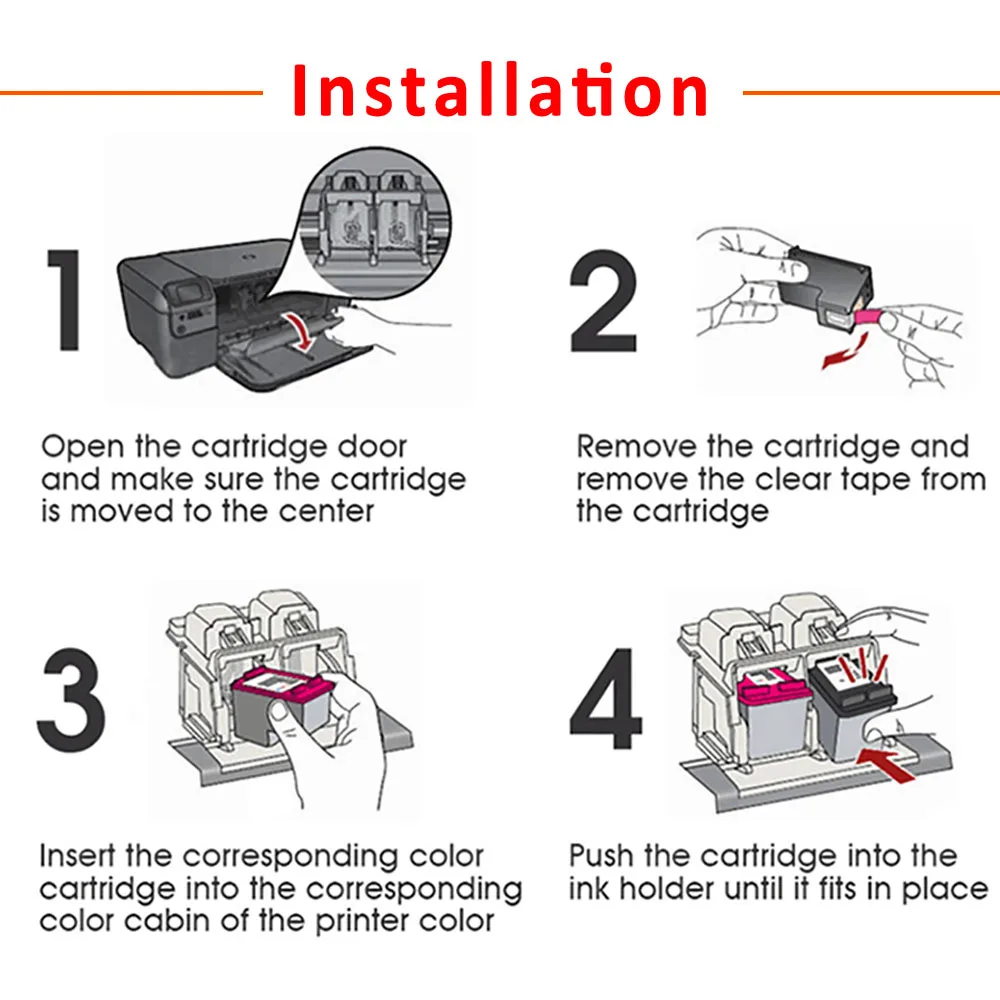 Installation

1

Open the cartridge door and make sure the cartridge is moved to the center

2

Remove the cartridge and remove the clear tape from the cartridge

3

Insert the corresponding color cartridge into the corresponding color cabin of the printer color

4

Push the cartridge into the ink holder until it fits in place