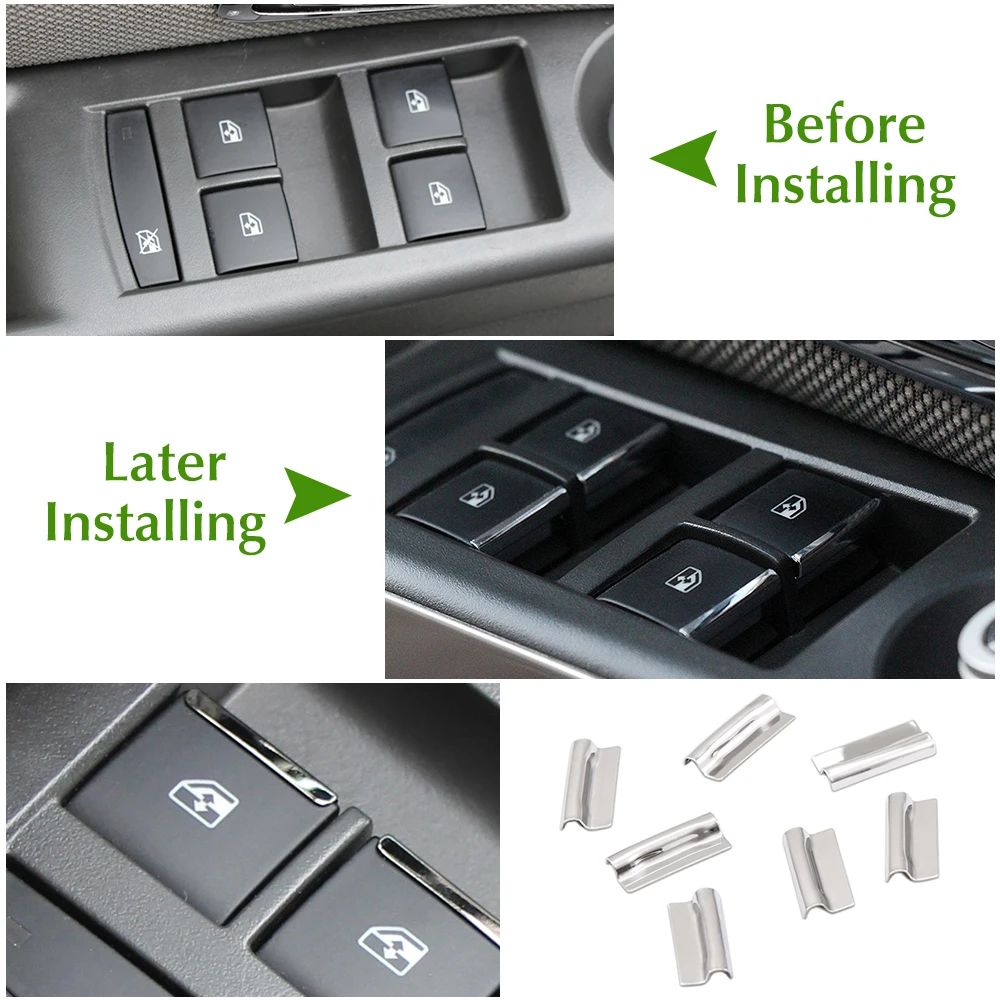 Before Installing

Later Installing