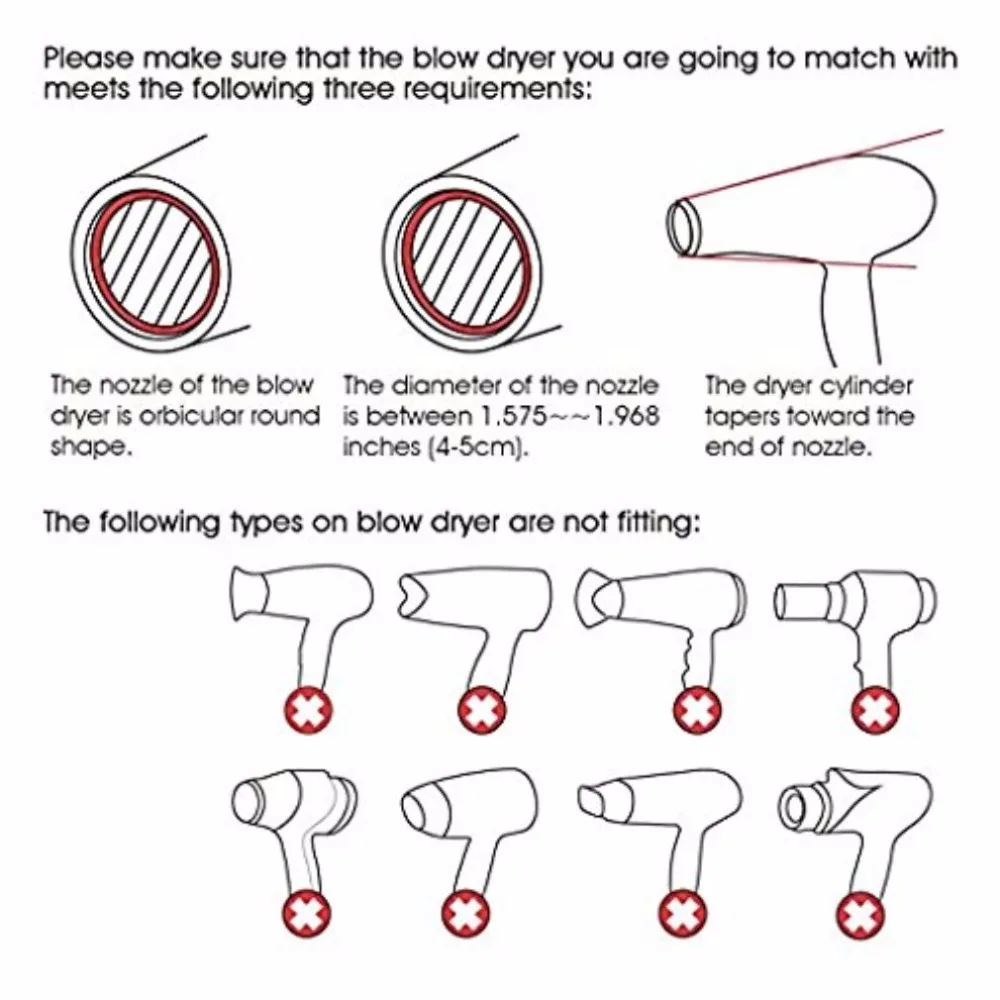 Please make sure that the blow dryer you are going to match with meets the following three requirements:

The nozzle of the blow dryer is orbicular round shape.

The diameter of the nozzle is between 1.575~~1.968 inches (4-5cm).

The dryer cylinder tapers toward the end of nozzle.

The following types on blow dryer are not fitting: