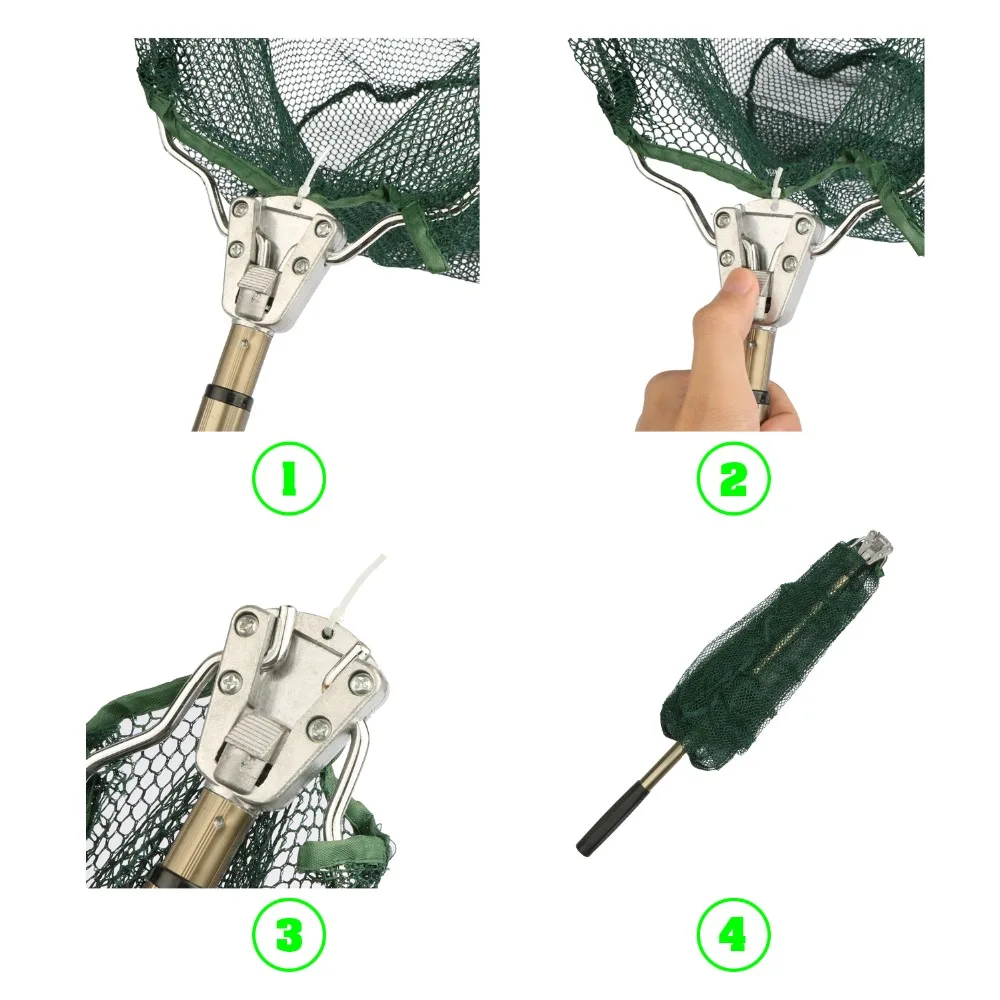 1

2

3

4