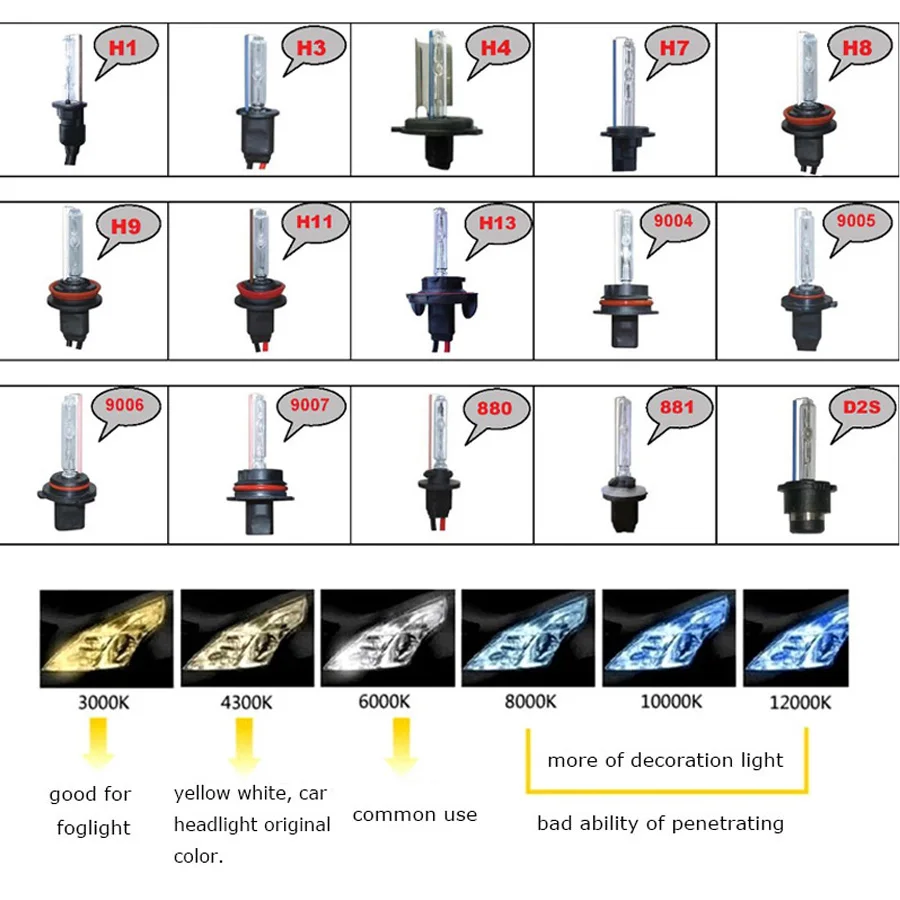 H1
H3
H4
H7
H8
H9
H11
H13
9004
9005
9006
9007
880
881
D2S

3000K
4300K
6000K
8000K
10000K
12000K

good for foglight

yellow white, car headlight original color.

common use

more of decoration light

bad ability of penetrating