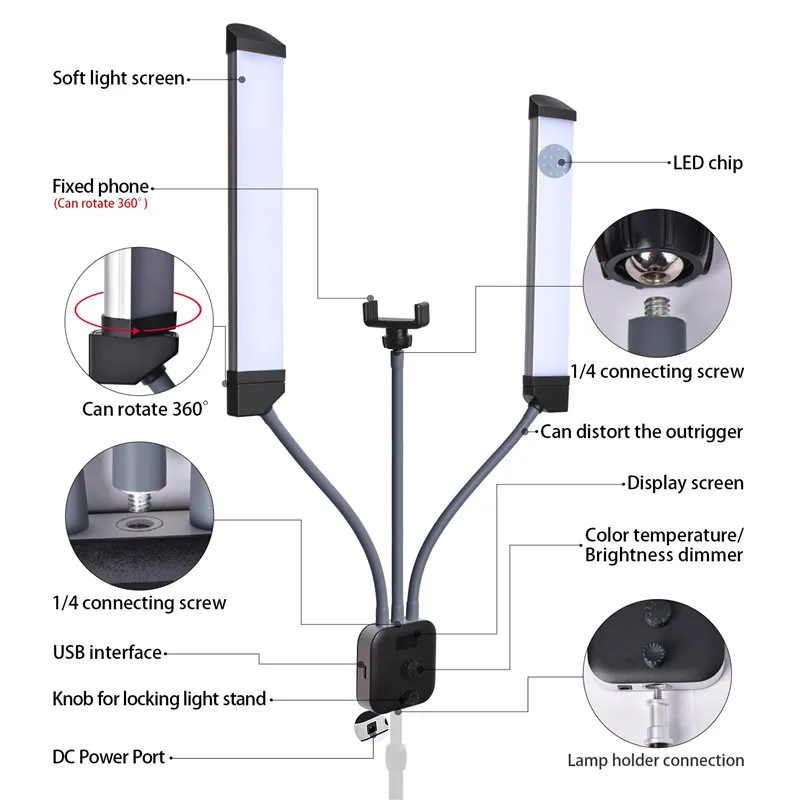 Soft light screen

Fixed phone
(Can rotate 360°)

Can rotate 360°

1/4 connecting screw

USB interface

Knob for locking light stand

DC Power Port

LED chip

1/4 connecting screw

Can distort the outrigger

Display screen

Color temperature/ Brightness dimmer

Lamp holder connection