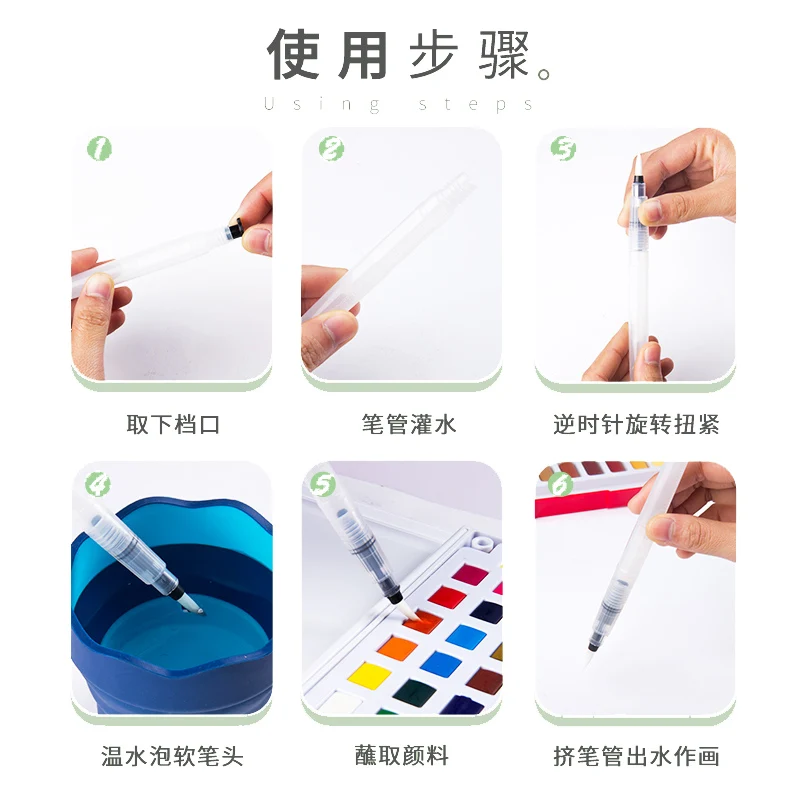 使用步骤。
Using steps

1
取下档口

2
笔管灌水

3
逆时针旋转扭紧

4
温水泡软笔头

5
蘸取颜料

6
挤笔管出水作画