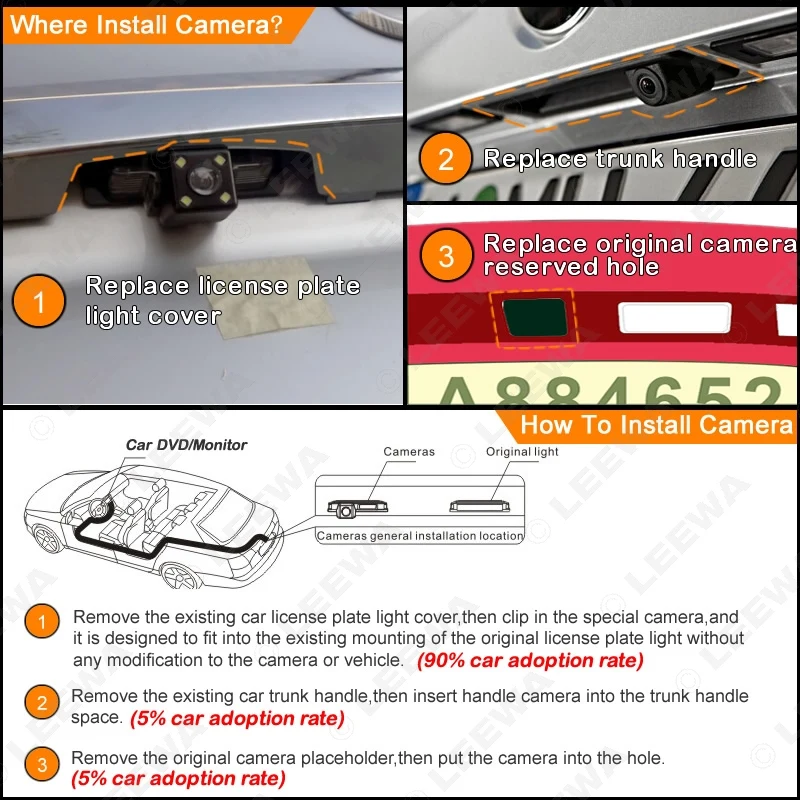 Where Install Camera?

1 Replace license plate light cover

2 Replace trunk handle

3 Replace original camera reserved hole

A884652

How To Install Camera

Car DVD/Monitor

Cameras

Original light

Cameras general installation location

LEEWA

1 Remove the existing car license plate light cover,then clip in the special camera,and it is designed to fit into the existing mounting of the original license plate light without any modification to the camera or vehicle. (90% car adoption rate)

2 Remove the existing car trunk handle,then insert handle camera into the trunk handle space. (5% car adoption rate)

3 Remove the original camera placeholder,then put the camera into the hole. (5% car adoption rate)