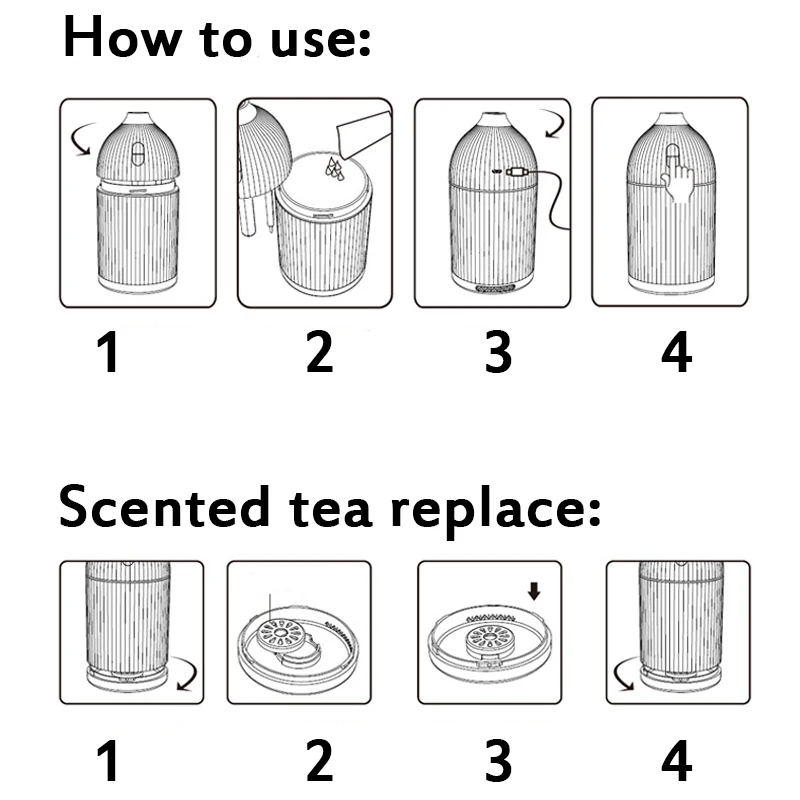 How to use:

1 2 3 4

Scented tea replace:

1 2 3 4