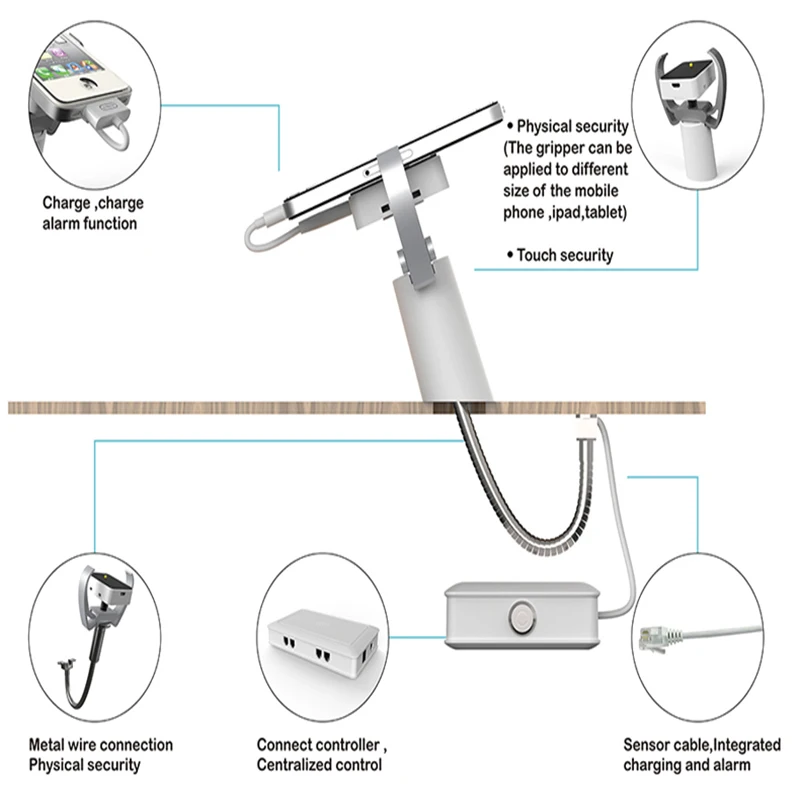 Charge ,charge alarm function

• Physical security (The gripper can be applied to different size of the mobile phone ,ipad,tablet)

• Touch security

Metal wire connection Physical security

Connect controller , Centralized control

Sensor cable,Integrated charging and alarm