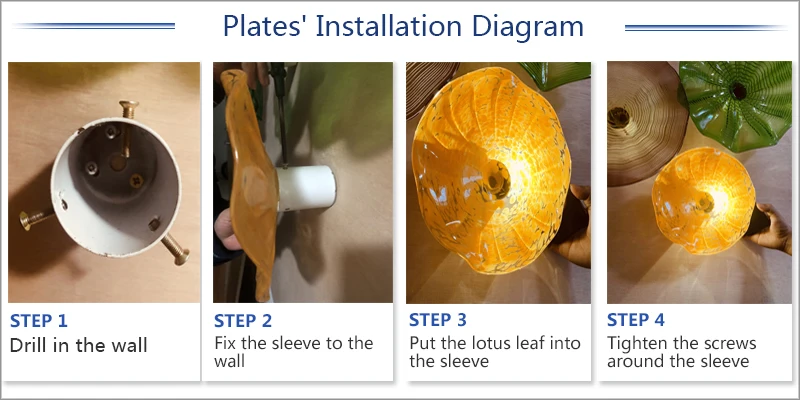 Plates' Installation Diagram

STEP 1
Drill in the wall

STEP 2
Fix the sleeve to the wall

STEP 3
Put the lotus leaf into the sleeve

STEP 4
Tighten the screws around the sleeve