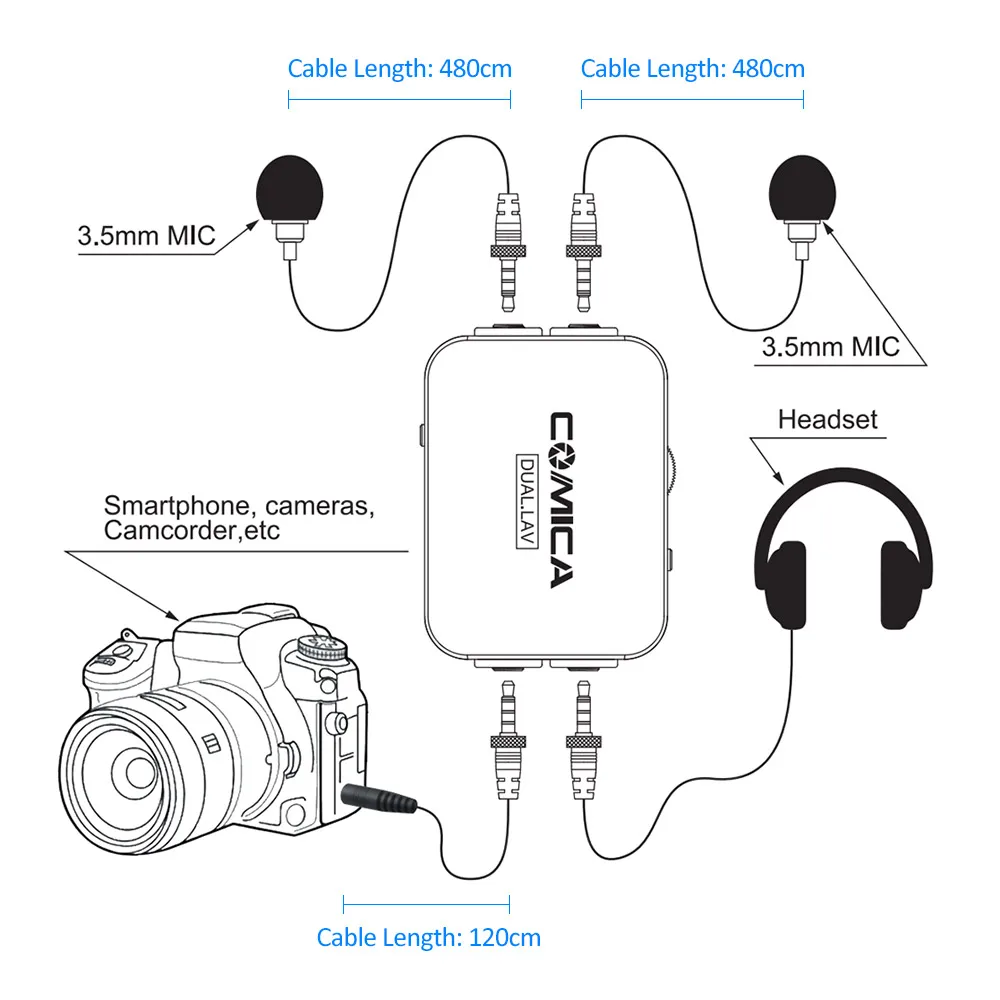 Cable Length: 480cm

Cable Length: 480cm

3.5mm MIC

3.5mm MIC

COMICA

DUAL.LAV

Headset

Smartphone, cameras, Camcorder,etc

Cable Length: 120cm