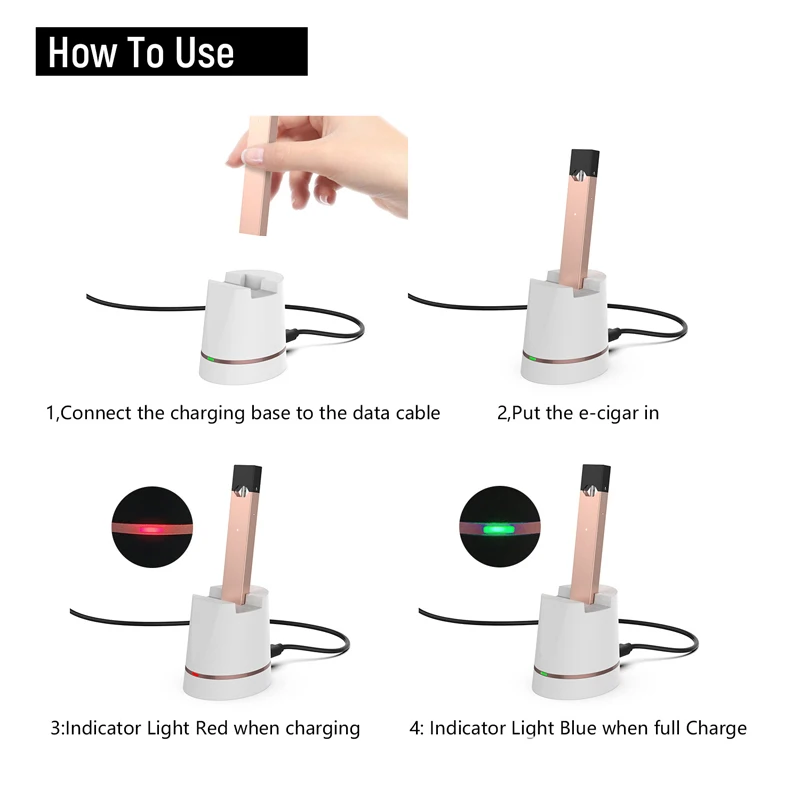 How To Use

1,Connect the charging base to the data cable

2,Put the e-cigar in

3:Indicator Light Red when charging

4: Indicator Light Blue when full Charge