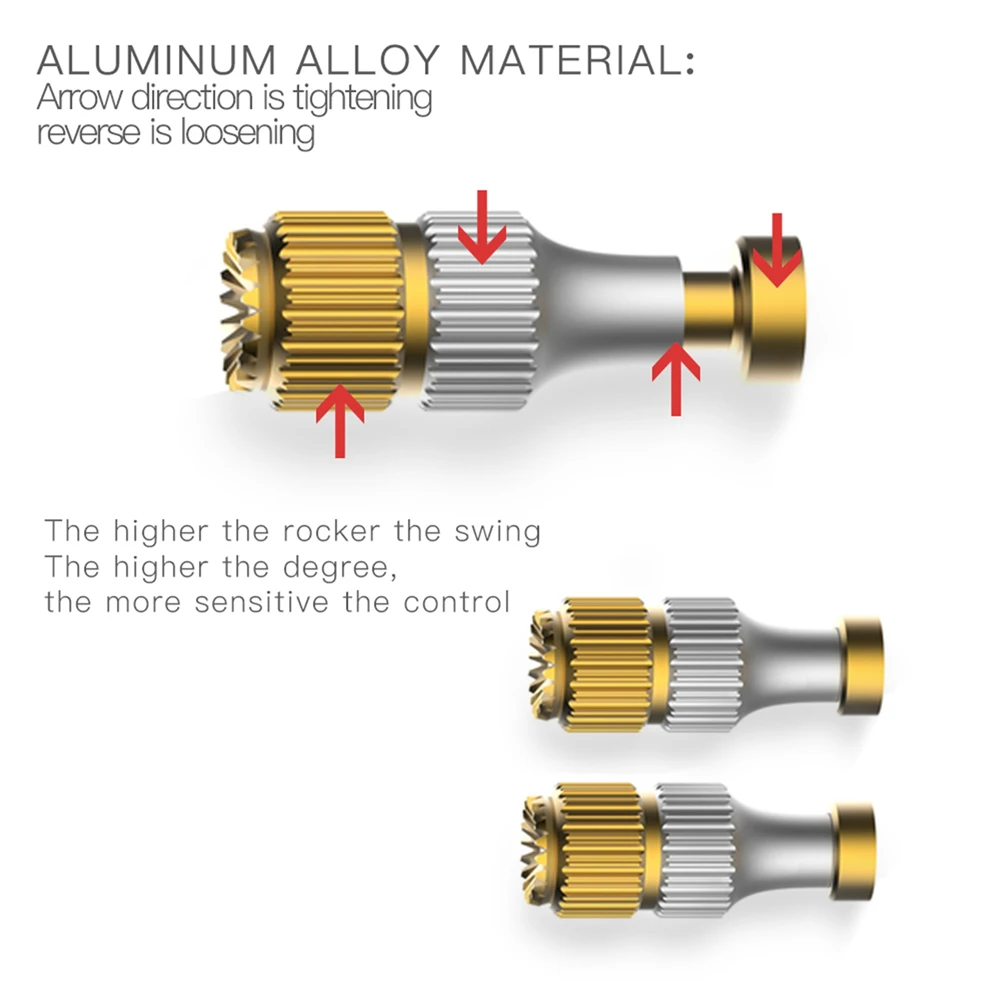 ALUMINUM ALLOY MATERIAL:
Arrow direction is tightening
reverse is loosening

The higher the rocker the swing
The higher the degree,
the more sensitive the control