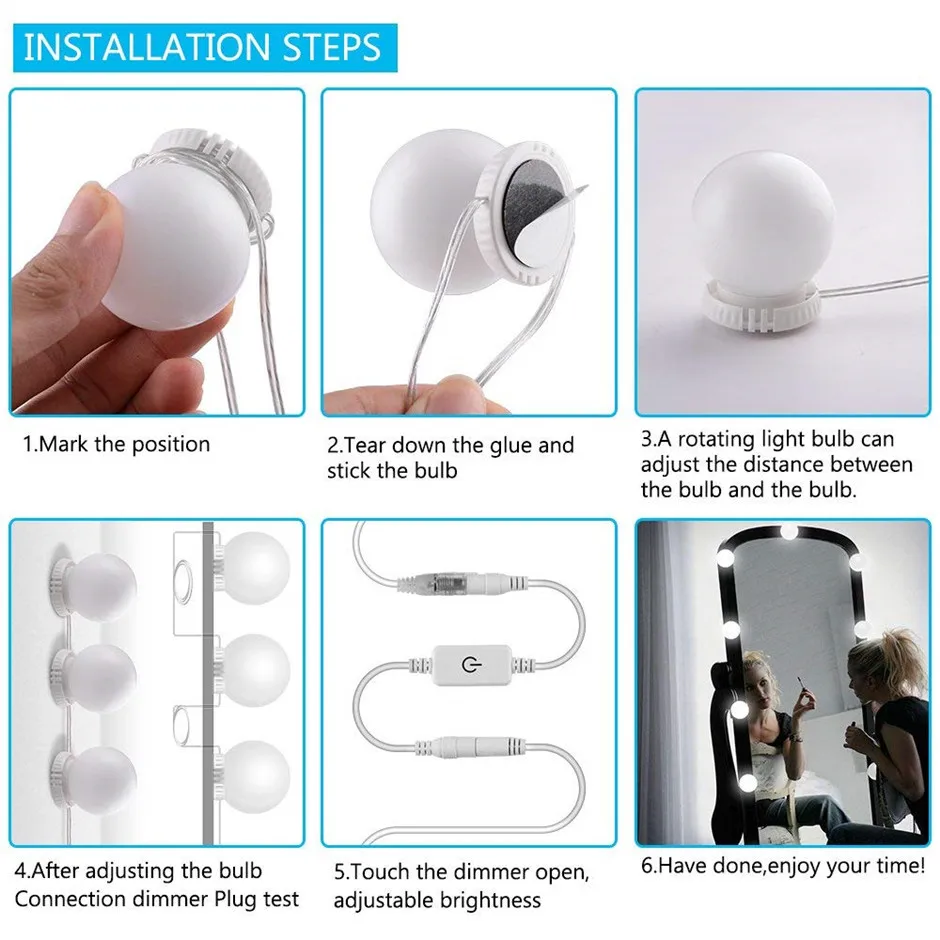 INSTALLATION STEPS

1.Mark the position

2.Tear down the glue and stick the bulb

3.A rotating light bulb can adjust the distance between the bulb and the bulb.

4.After adjusting the bulb Connection dimmer Plug test

5.Touch the dimmer open, adjustable brightness

6.Have done,enjoy your time!