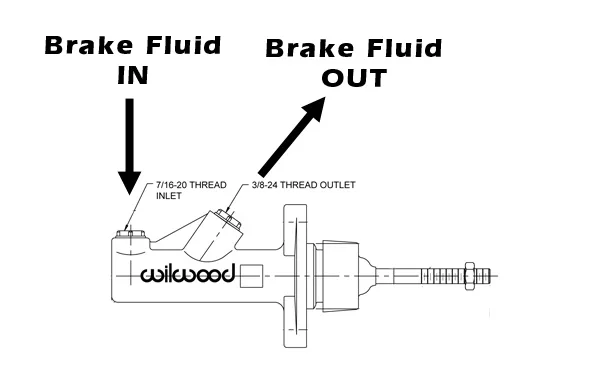 Brake Fluid
IN

Brake Fluid
OUT

7/16-20 THREAD INLET

3/8-24 THREAD OUTLET

wilwood