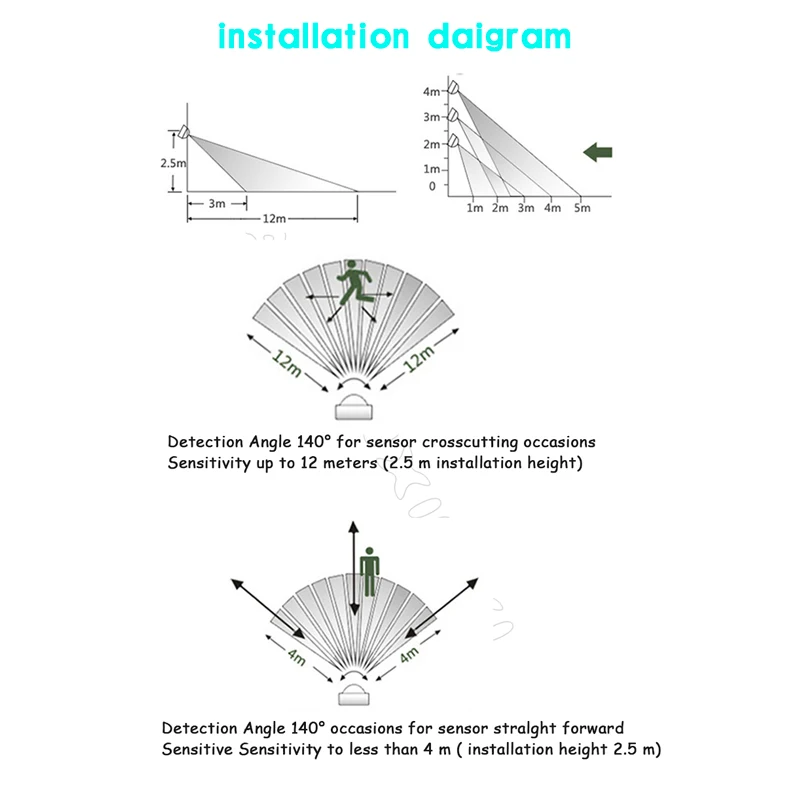 installation daigram

2.5m
3m
12m

4m
3m
2m
1m
0
1m 2m 3m 4m 5m

12m 12m

Detection Angle 140° for sensor crosscutting occasions
Sensitivity up to 12 meters (2.5 m installation height)

4m 4m

Detection Angle 140° occasions for sensor stralght forward
Sensitive Sensitivity to less than 4 m ( installation height 2.5 m)