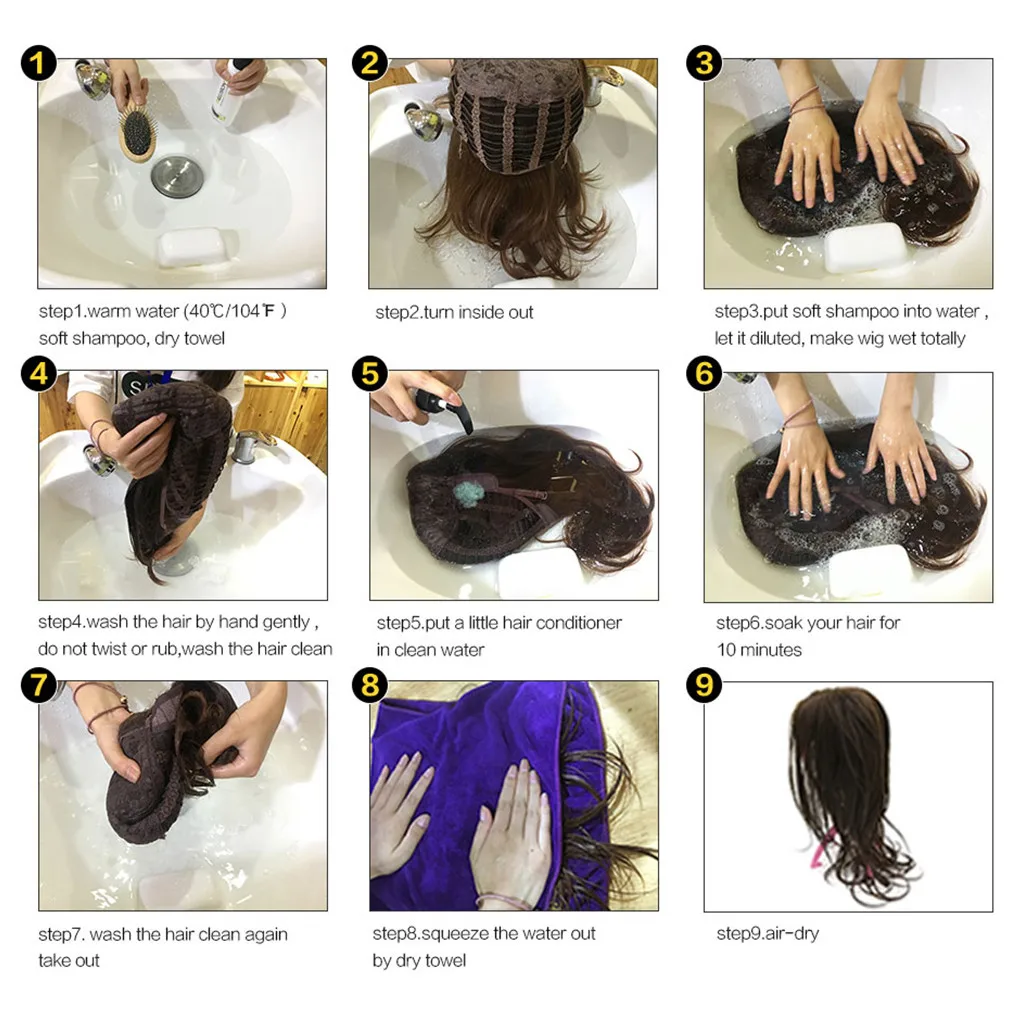 1

step1.warm water (40℃/104℉)
soft shampoo, dry towel

2

step2.turn inside out

3

step3.put soft shampoo into water , let it diluted, make wig wet totally

4

step4.wash the hair by hand gently , do not twist or rub,wash the hair clean

5

step5.put a little hair conditioner in clean water

6

step6.soak your hair for 10 minutes

7

step7. wash the hair clean again take out

8

step8.squeeze the water out by dry towel

9

step9.air-dry