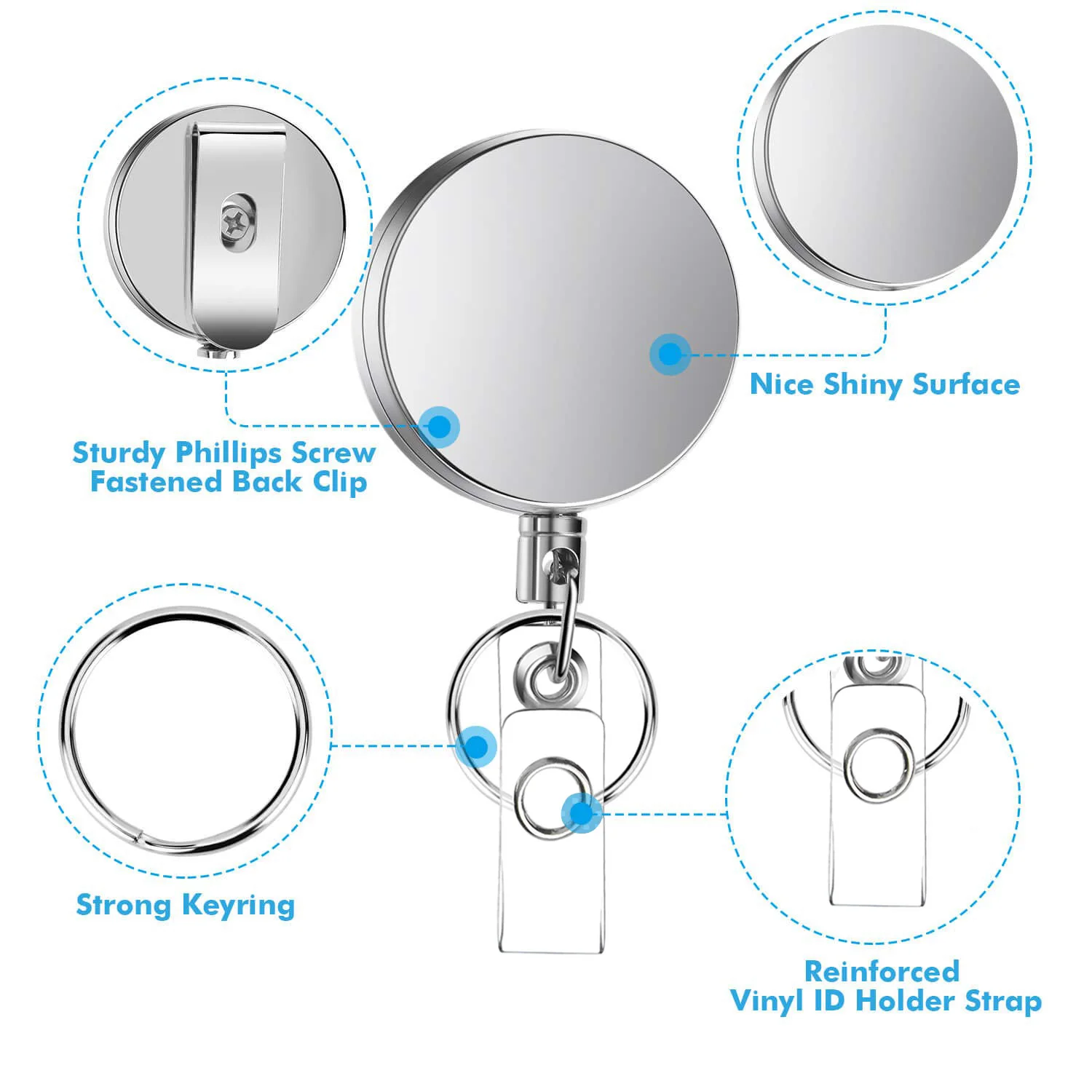 Nice Shiny Surface

Sturdy Phillips Screw
Fastened Back Clip

Strong Keyring

Reinforced
Vinyl ID Holder Strap