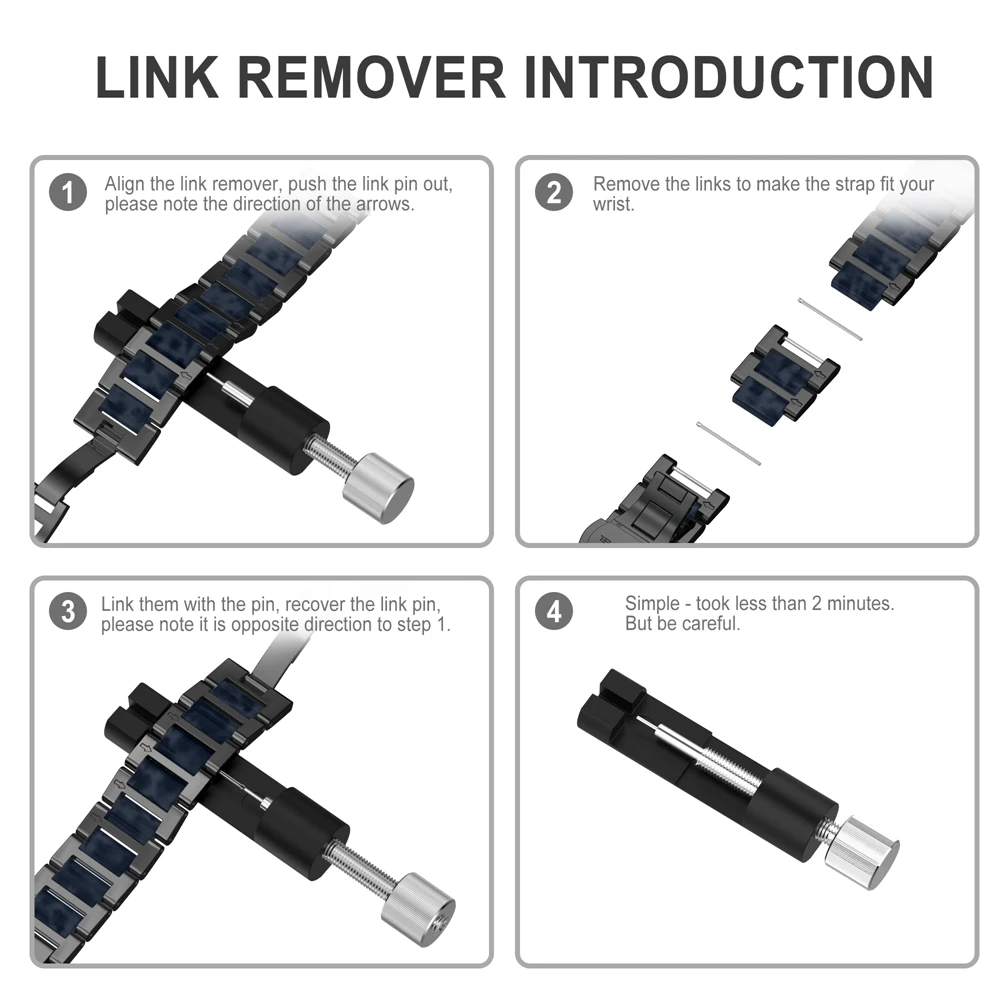 LINK REMOVER INTRODUCTION

1 Align the link remover, push the link pin out, please note the direction of the arrows.

2 Remove the links to make the strap fit your wrist.

3 Link them with the pin, recover the link pin, please note it is opposite direction to step 1.

4 Simple - took less than 2 minutes. But be careful.