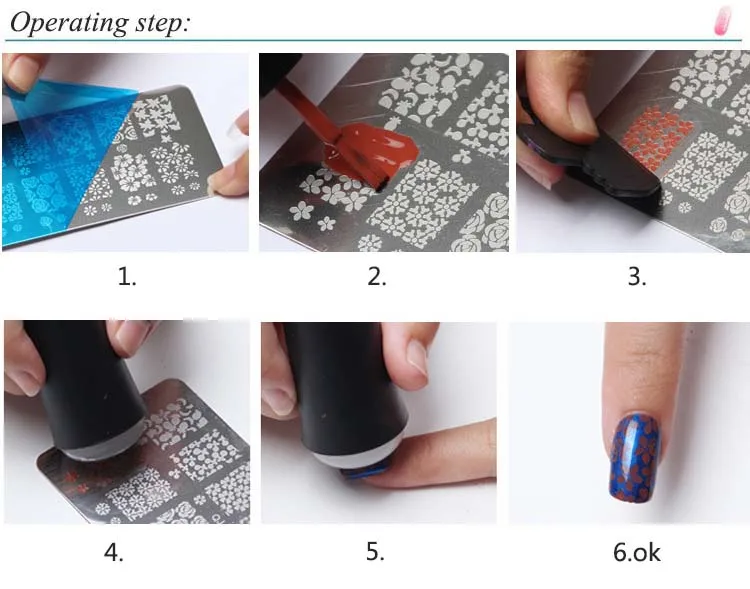 Operating step:

1.

2.

3.

4.

5.

6.ok