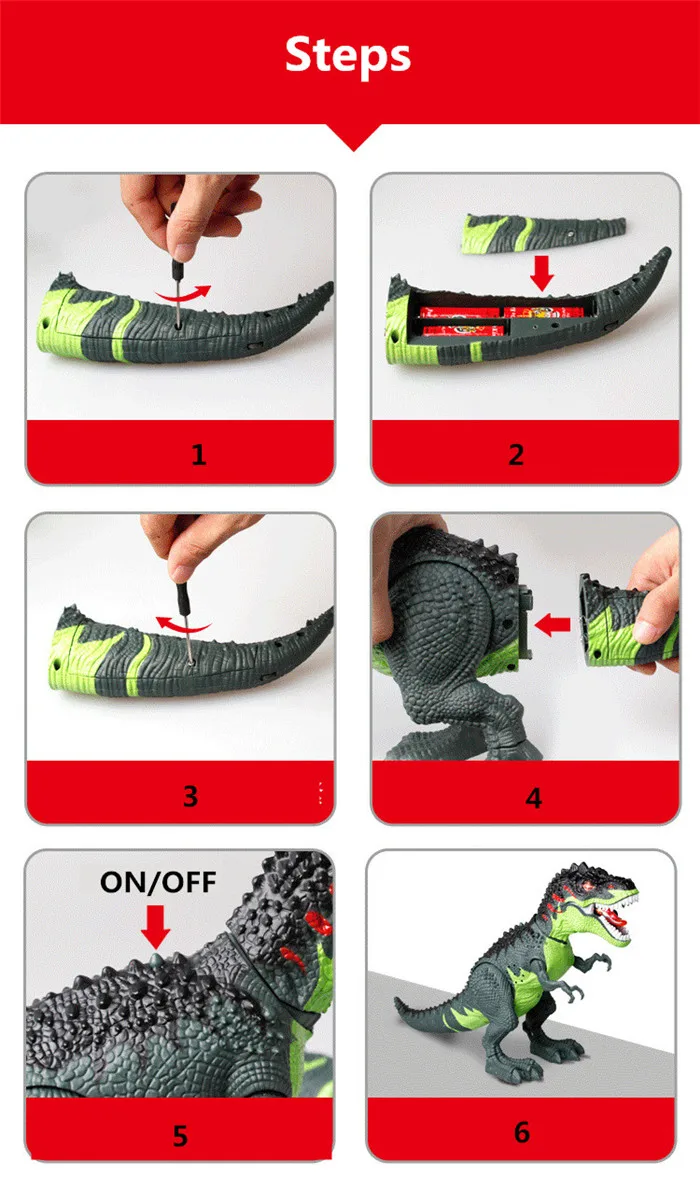 Steps

1

2

3

4

ON/OFF

5

6