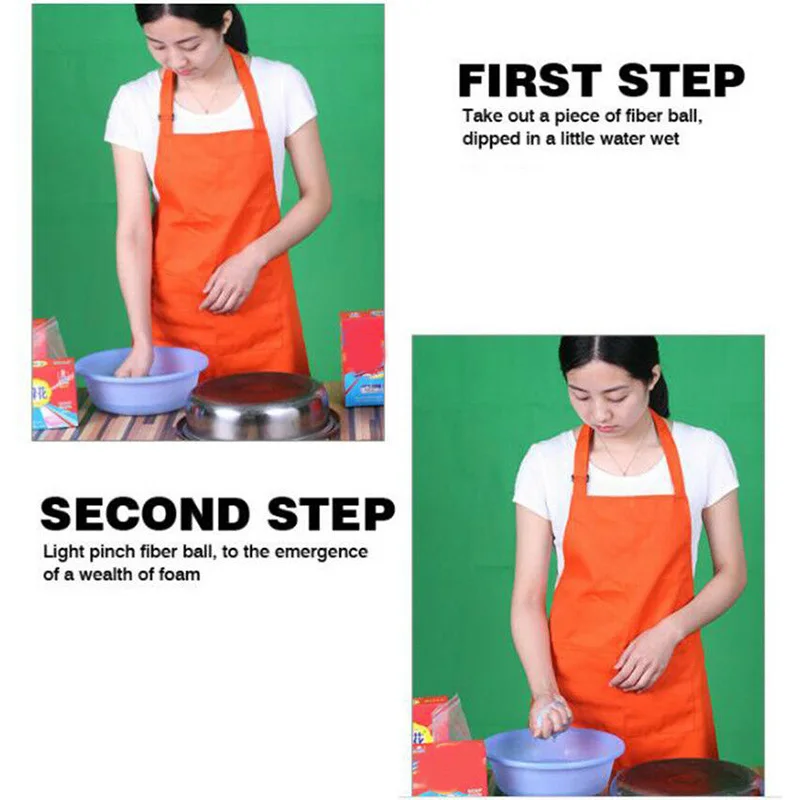 FIRST STEP
Take out a piece of fiber ball, dipped in a little water wet

SECOND STEP
Light pinch fiber ball, to the emergence of a wealth of foam