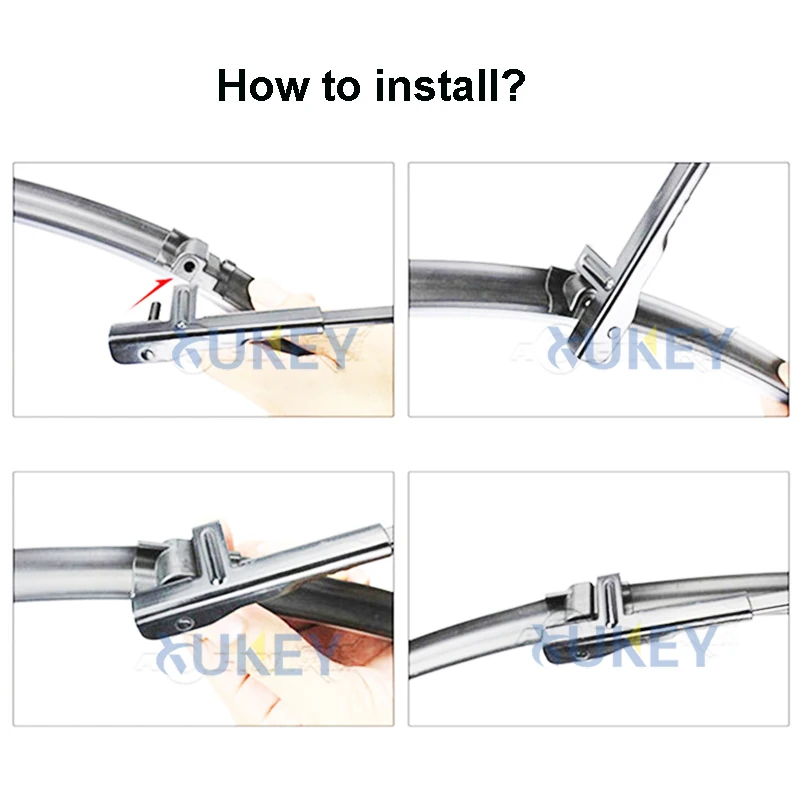 How to install?

XUKEY

XUKEY

XUKEY

XUKEY