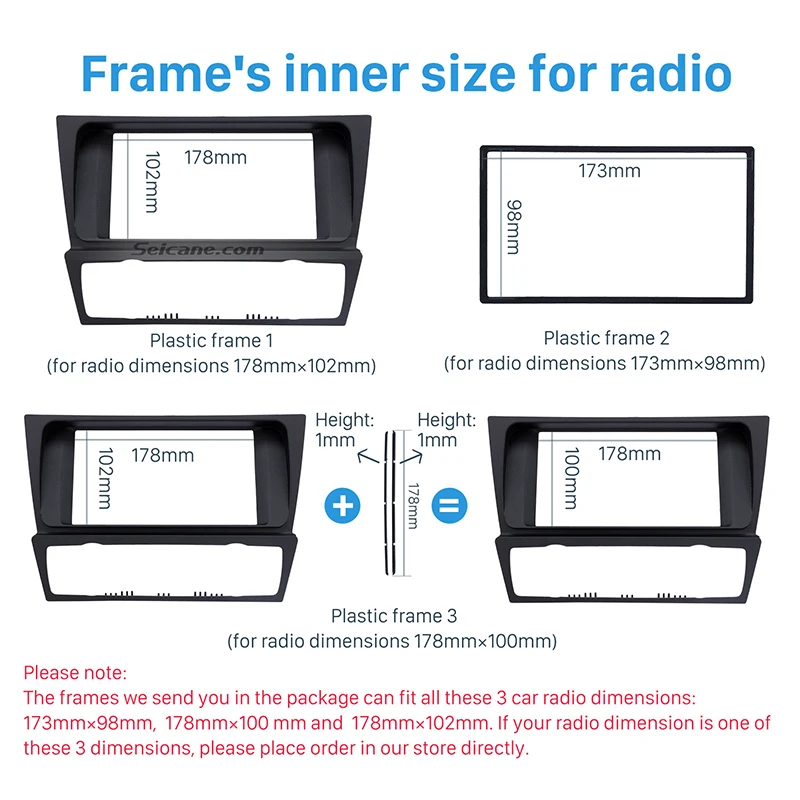 Frame's inner size for radio

178mm
102mm
Seicane.com

Plastic frame 1
(for radio dimensions 178mm×102mm)

173mm
98mm

Plastic frame 2
(for radio dimensions 173mm×98mm)

178mm
102mm

Height: 1mm
Height: 1mm
178mm

178mm
100mm

Plastic frame 3
(for radio dimensions 178mm×100mm)

Please note:
The frames we send you in the package can fit all these 3 car radio dimensions: 173mm×98mm, 178mm×100 mm and 178mm×102mm. If your radio dimension is one of these 3 dimensions, please place order in our store directly.