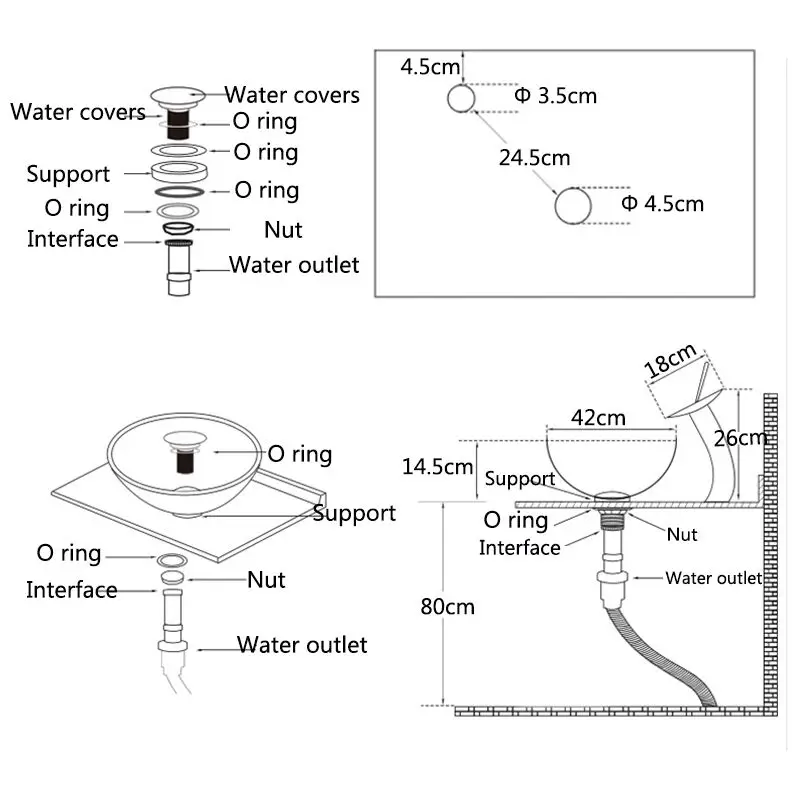 Water covers
Water covers
O ring
O ring
Support
O ring
O ring
Nut
Interface
Water outlet

4.5cm
Φ 3.5cm
24.5cm
Φ 4.5cm

O ring
Support
O ring
Nut
Interface
Water outlet

18cm
42cm
26cm
14.5cm
Support
O ring
Nut
Interface
Water outlet
80cm