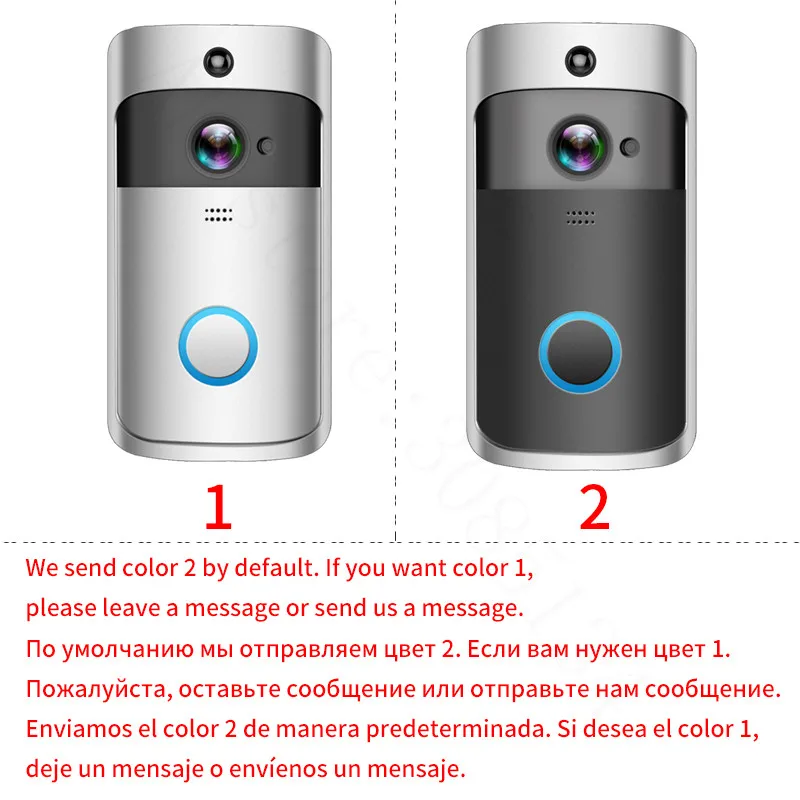 1

2

We send color 2 by default. If you want color 1, please leave a message or send us a message.
По умолчанию мы отправляем цвет 2. Если вам нужен цвет 1. Пожалуйста, оставьте сообщение или отправьте нам сообщение.
Enviamos el color 2 de manera predeterminada. Si desea el color 1, deje un mensaje o envíenos un mensaje.