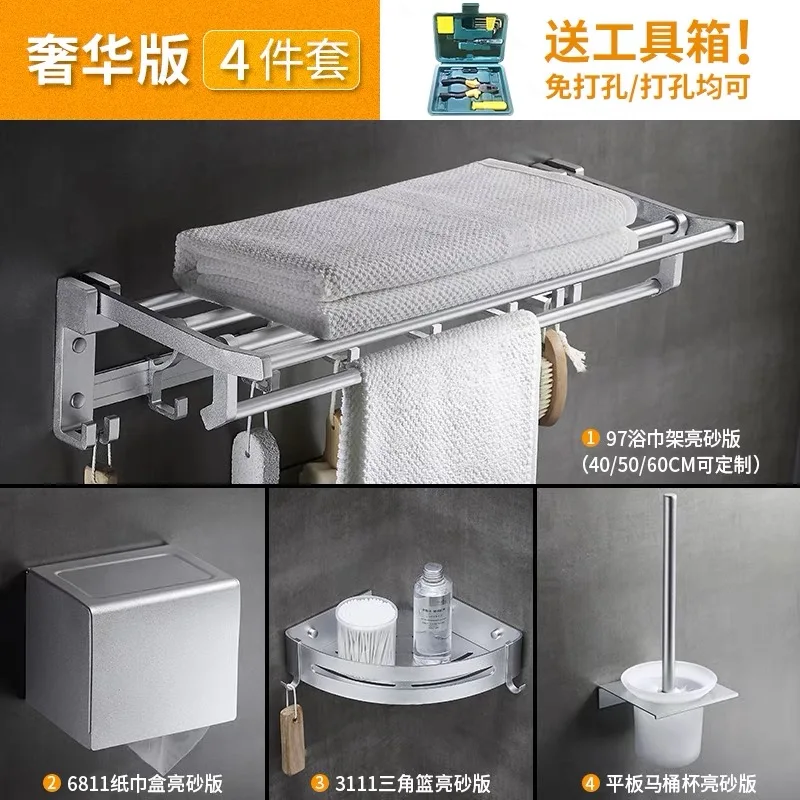 奢华版 4件套

送工具箱!
免打孔/打孔均可

1 97浴巾架亮砂版
(40/50/60CM可定制)

2 6811纸巾盒亮砂版

3 3111三角篮亮砂版

4 平板马桶杯亮砂版